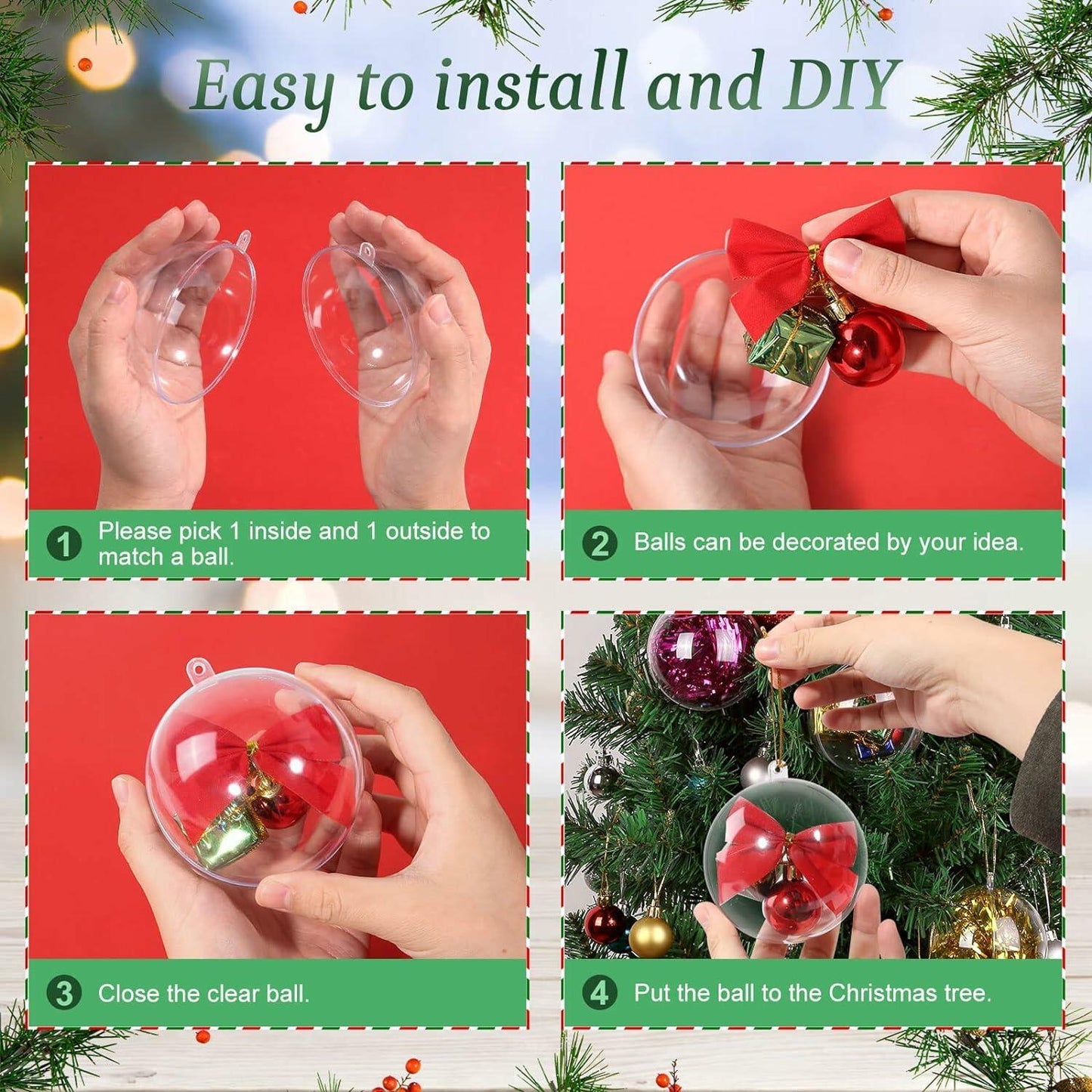 Easy to install and DIY

1 Please pick 1 inside and 1 outside to match a ball.

2 Balls can be decorated by your idea.

3 Close the clear ball.

4 Put the ball to the Christmas tree.