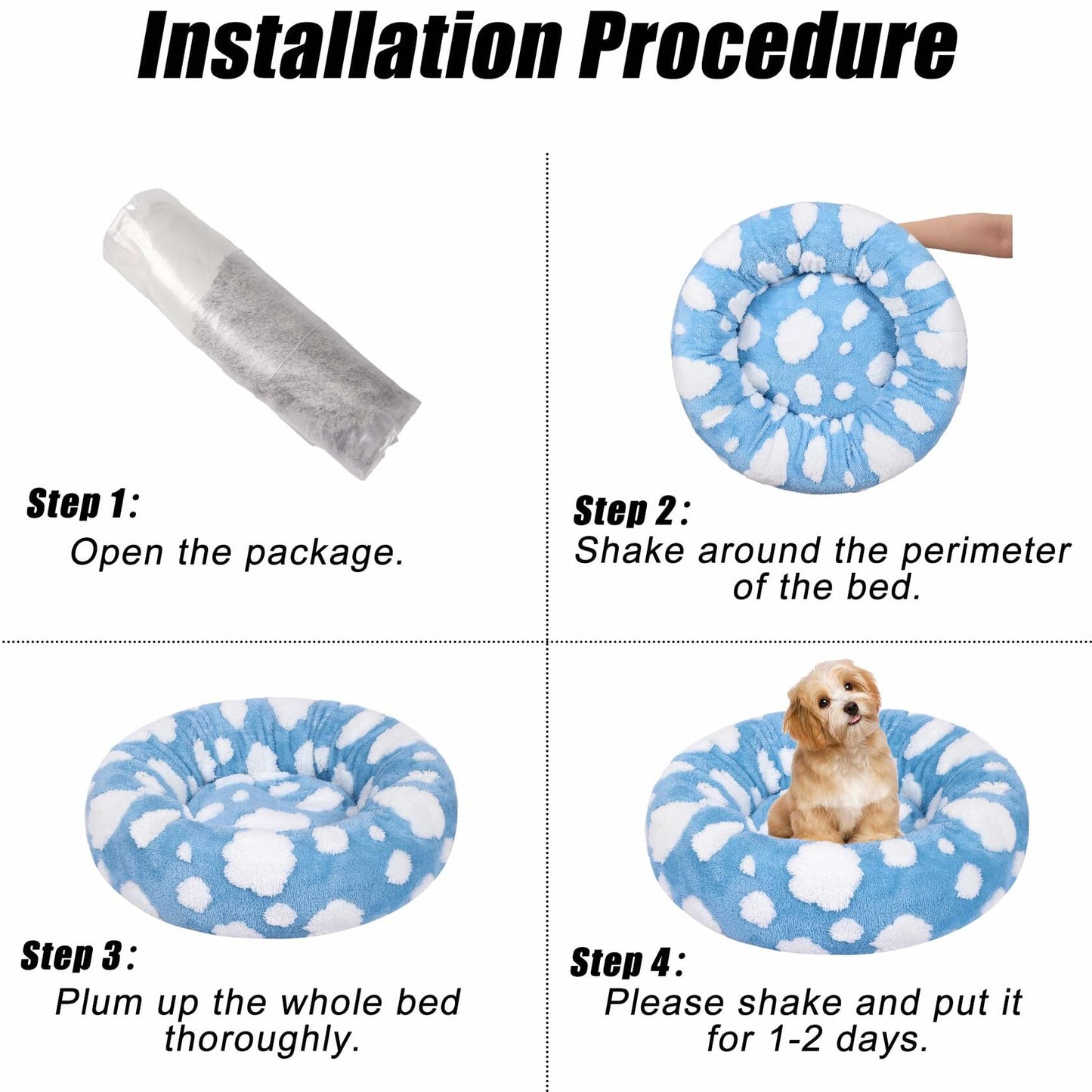 Installation Procedure

Step 1:
Open the package.

Step 2:
Shake around the perimeter of the bed.

Step 3:
Plum up the whole bed thoroughly.

Step 4:
Please shake and put it for 1-2 days.