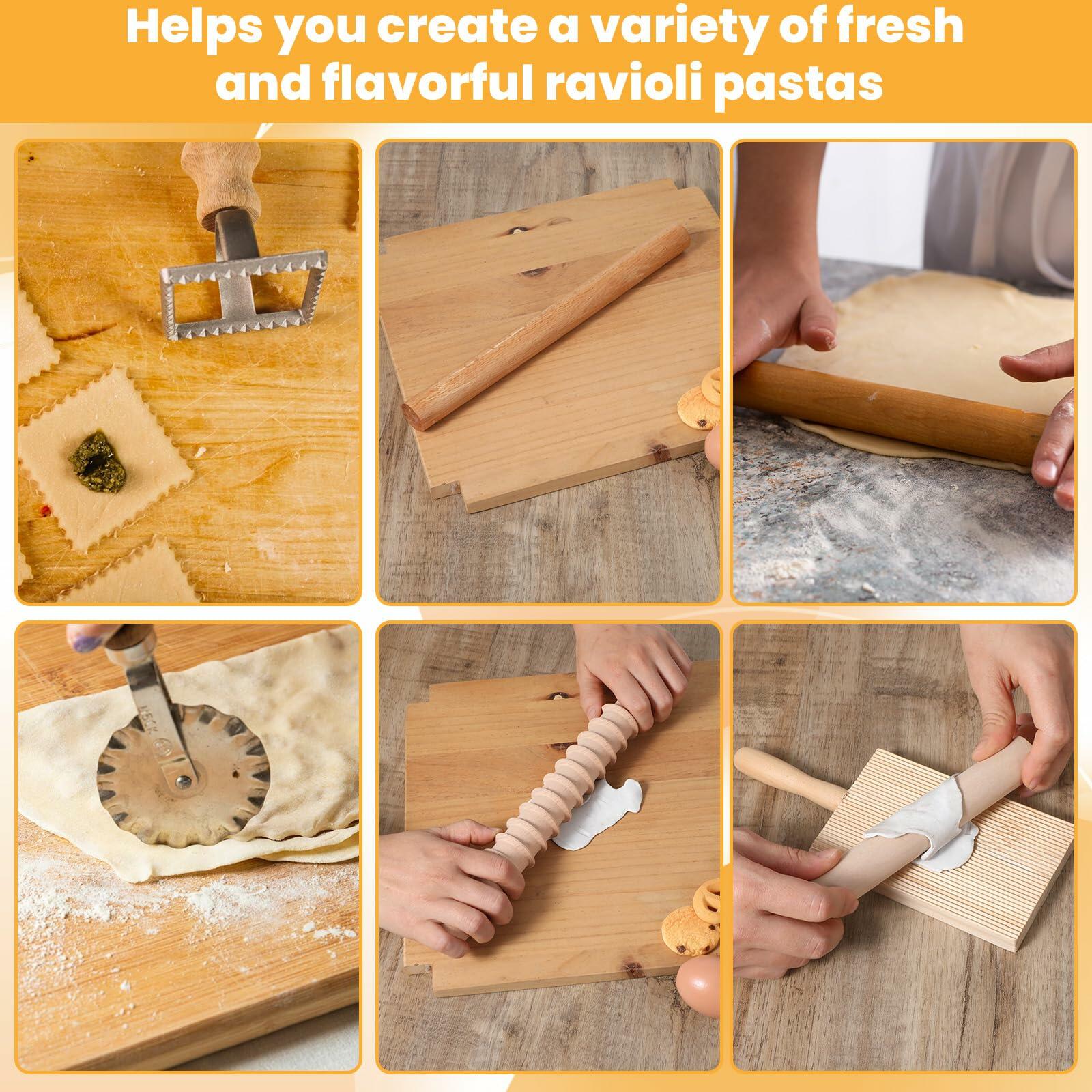 Helps you create a variety of fresh and flavorful ravioli pastas