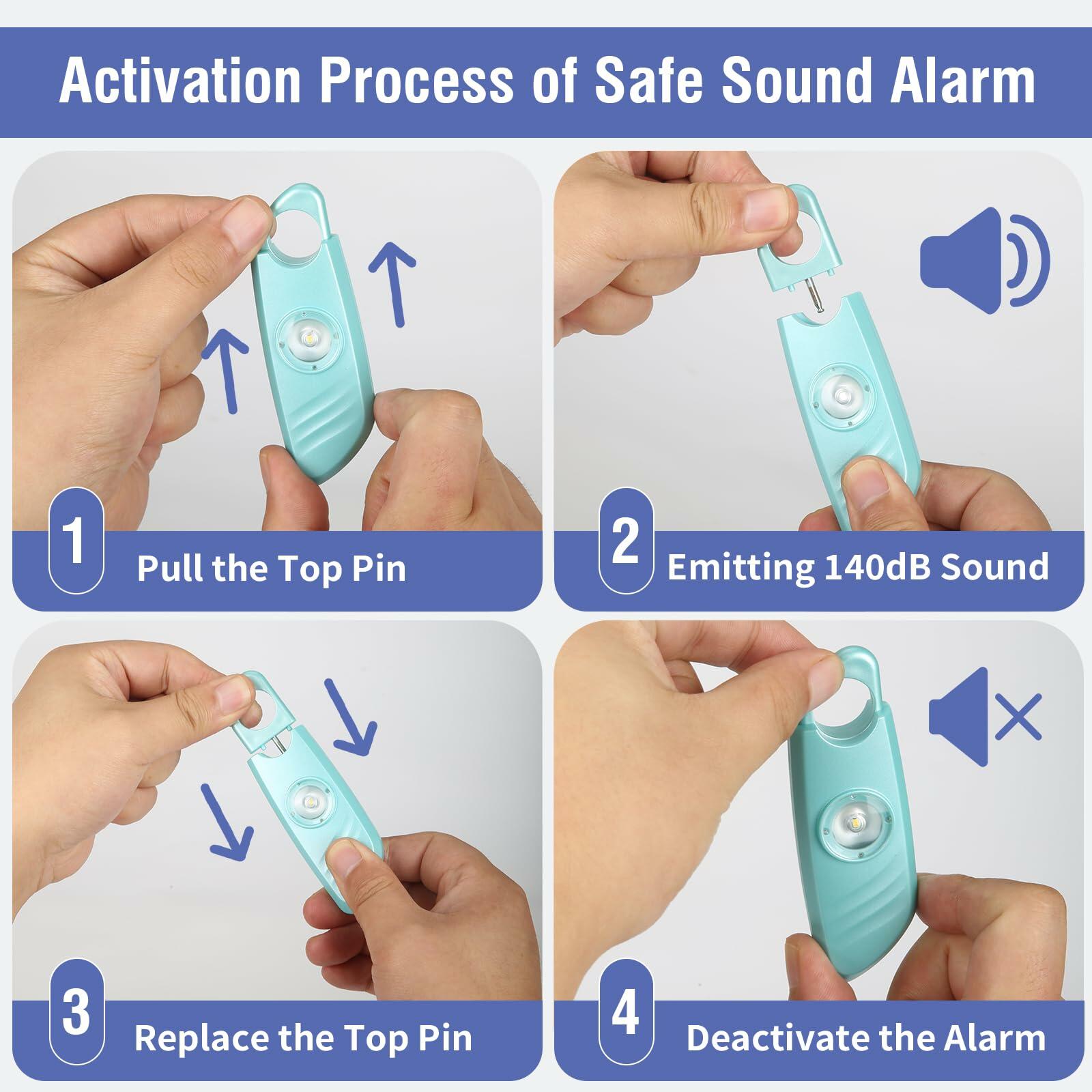 Activation Process of Safe Sound Alarm

1 Pull the Top Pin

2 Emitting 140dB Sound

3 Replace the Top Pin

4 Deactivate the Alarm