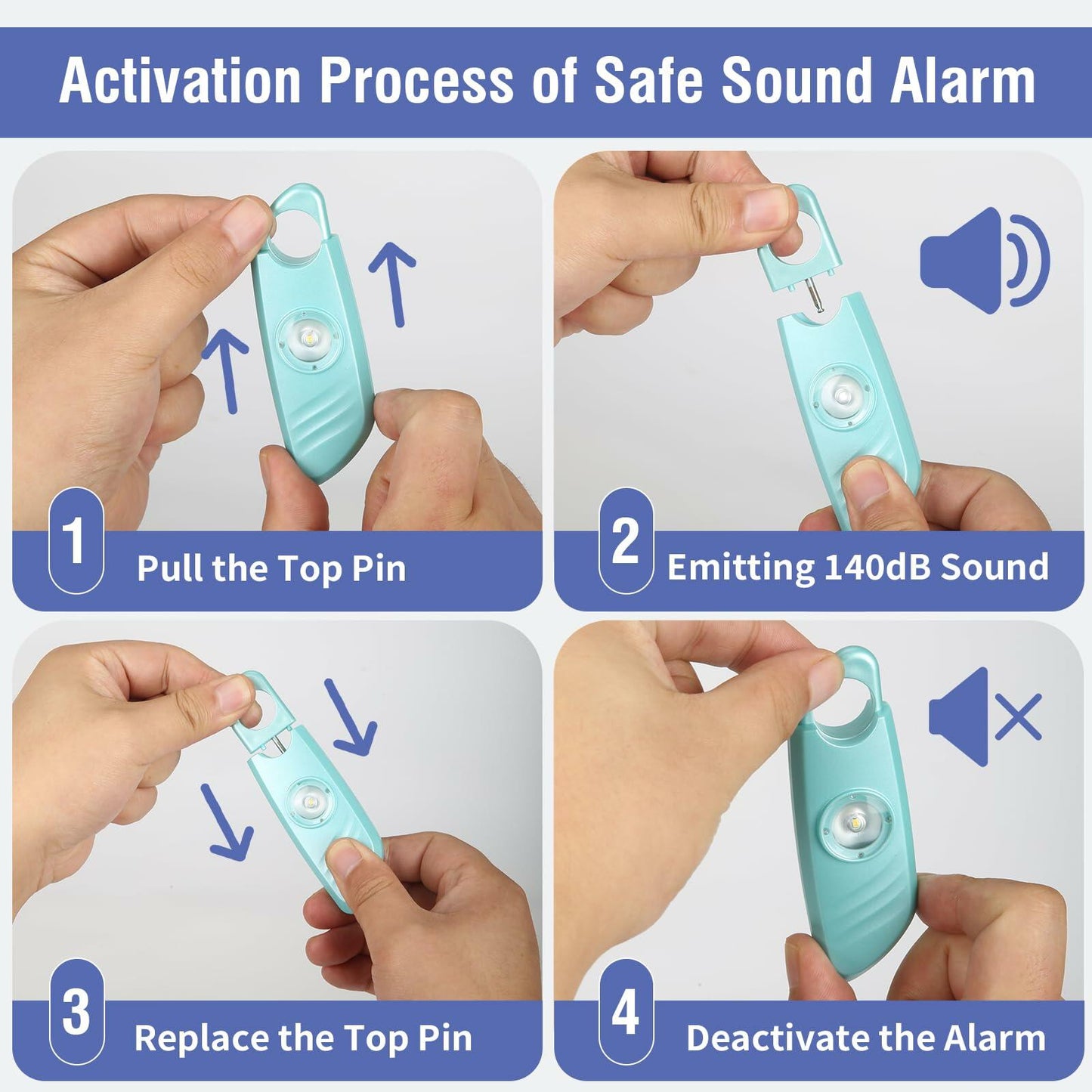 Activation Process of Safe Sound Alarm

1 Pull the Top Pin

2 Emitting 140dB Sound

3 Replace the Top Pin

4 Deactivate the Alarm