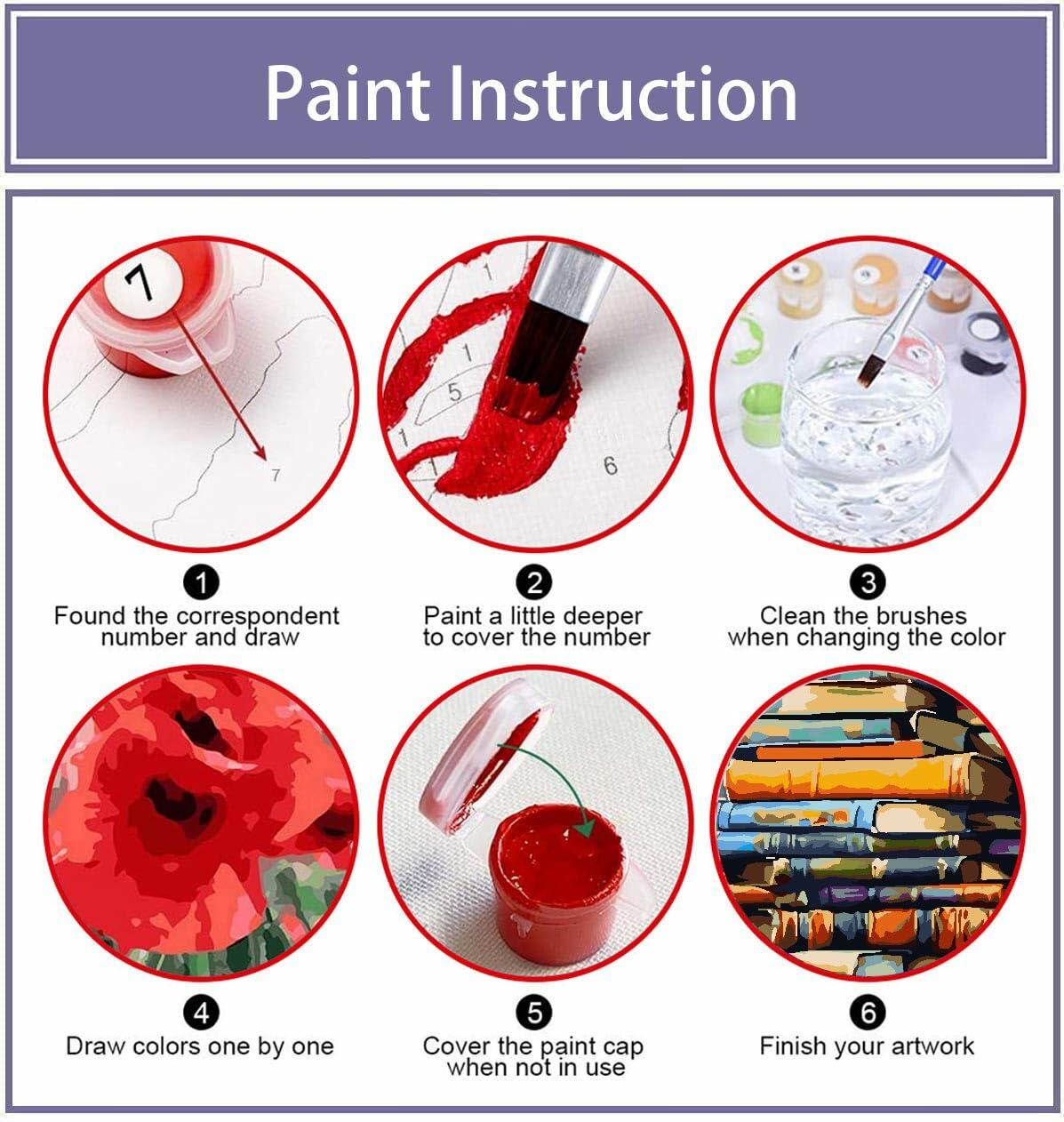 Paint Instruction

7

7

1

1

5

1

1

6

1
Found the correspondent number and draw

2
Paint a little deeper to cover the number

3
Clean the brushes when changing the color

4
Draw colors one by one

5
Cover the paint cap when not in use

6
Finish your artwork