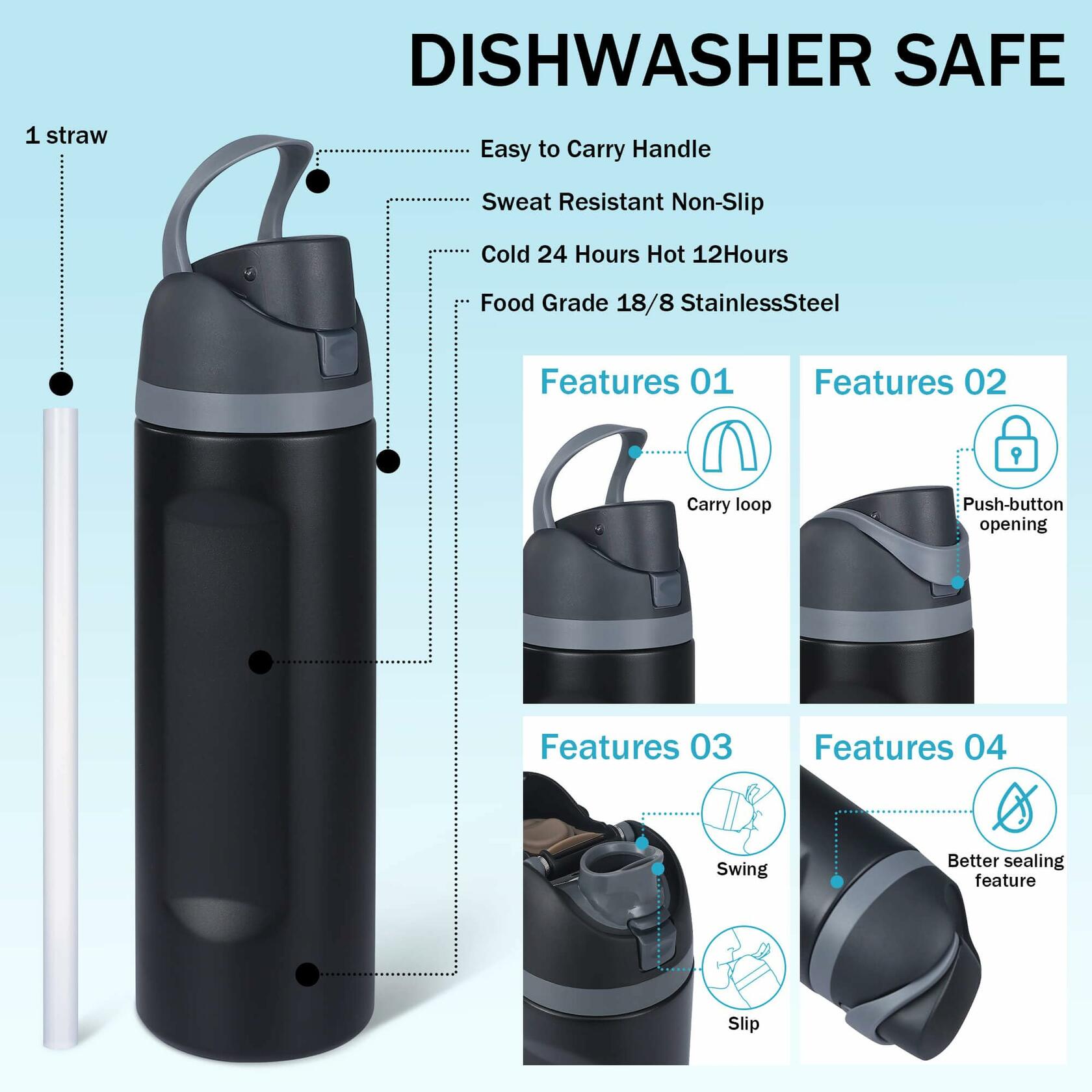 DISHWASHER SAFE

1 straw

Easy to Carry Handle

Sweat Resistant Non-Slip

Cold 24 Hours Hot 12Hours

Food Grade 18/8 StainlessSteel

Features 01

Carry loop

Features 02

Push-button opening

Features 03

Swing

Slip

Features 04

Better sealing feature