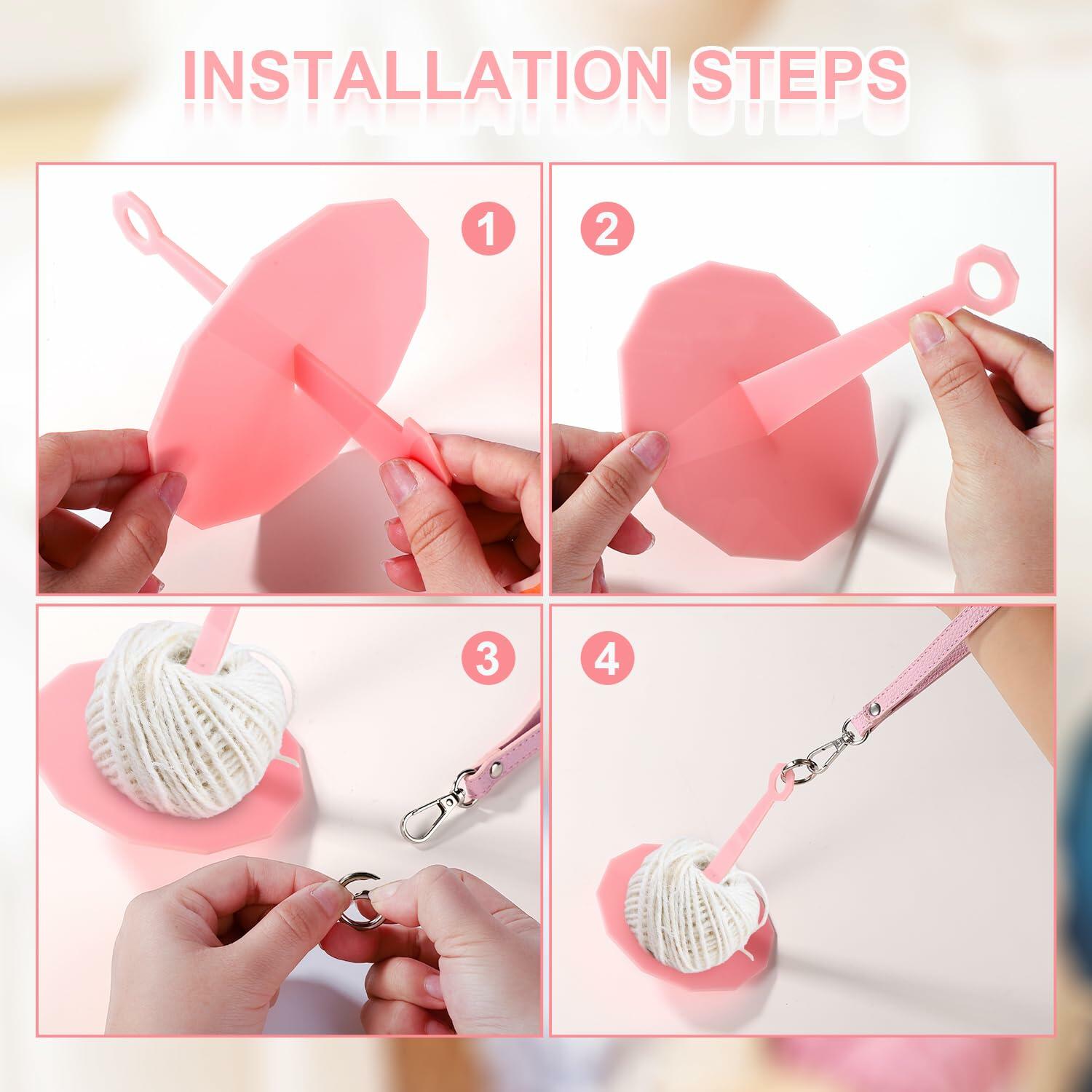 INSTALLATION STEPS

1

2

3

4