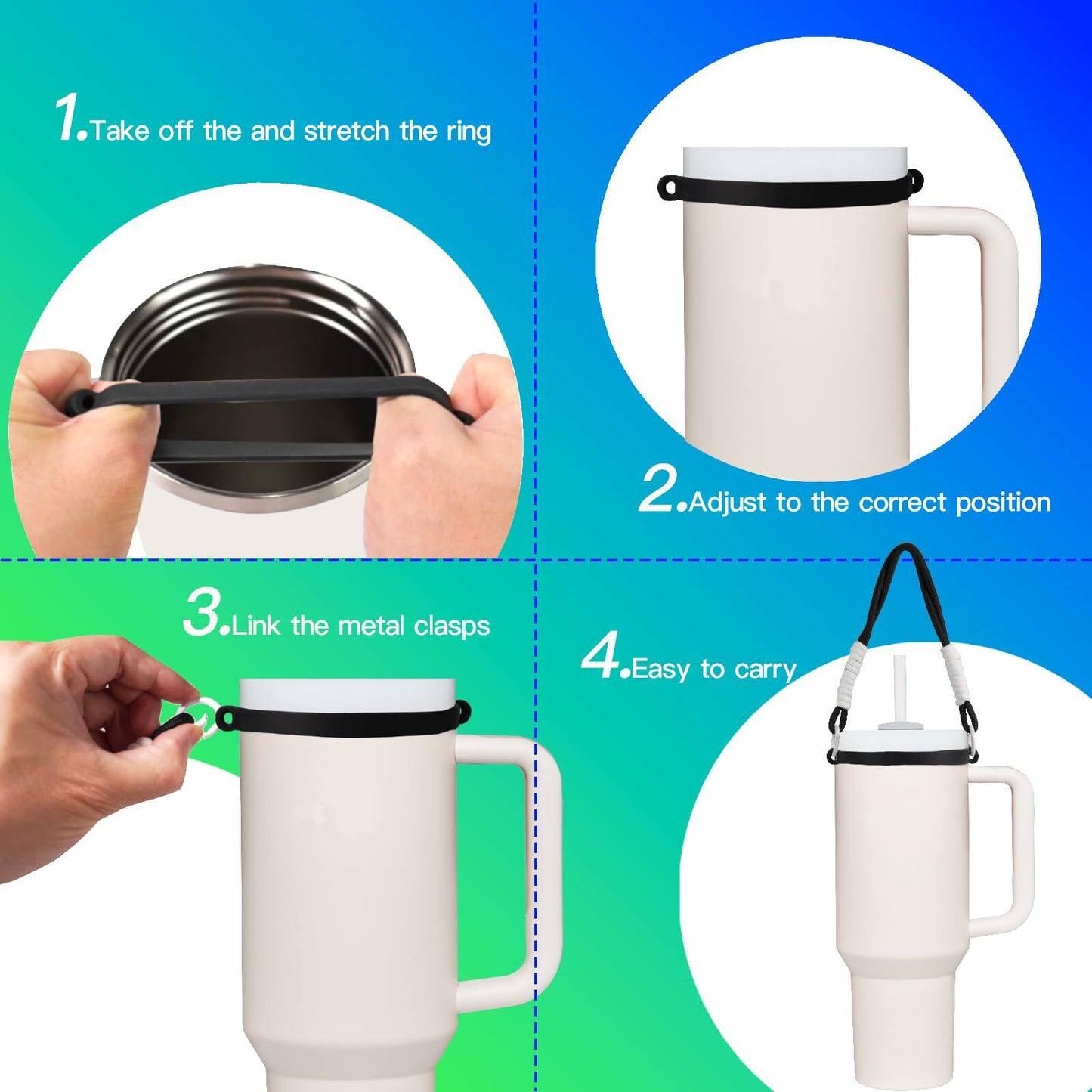 1.Take off the and stretch the ring

2.Adjust to the correct position

3.Link the metal clasps

4.Easy to carry