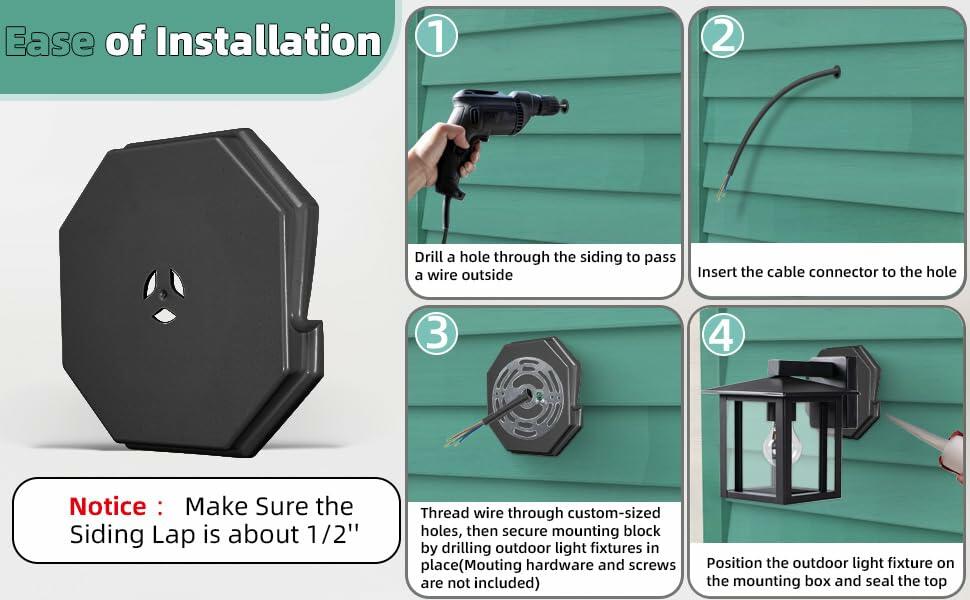 Ease of Installation

Notice： Make Sure the Siding Lap is about 1/2''

1

Drill a hole through the siding to pass a wire outside

2

Insert the cable connector to the hole

3

Thread wire through custom-sized holes, then secure mounting block by drilling outdoor light fixtures in place(Mouting hardware and screws are not included)

4

Position the outdoor light fixture on the mounting box and seal the top