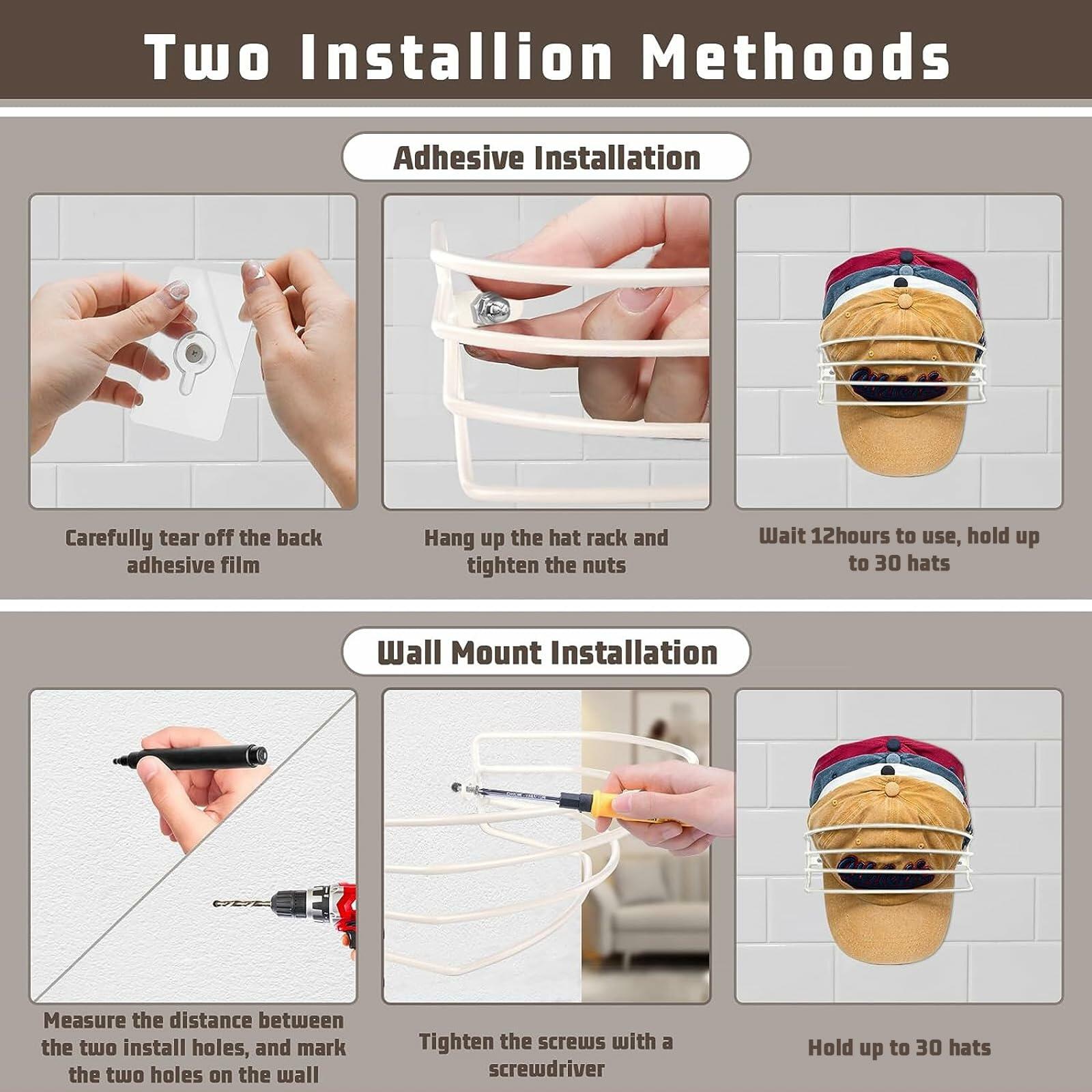 Two Installion Methoods

Adhesive Installation

Carefully tear off the back adhesive film

Hang up the hat rack and tighten the nuts

Wait 12hours to use, hold up to 30 hats

Wall Mount Installation

Measure the distance between the two install holes, and mark the two holes on the wall

Tighten the screws with a screwdriver

Hold up to 30 hats