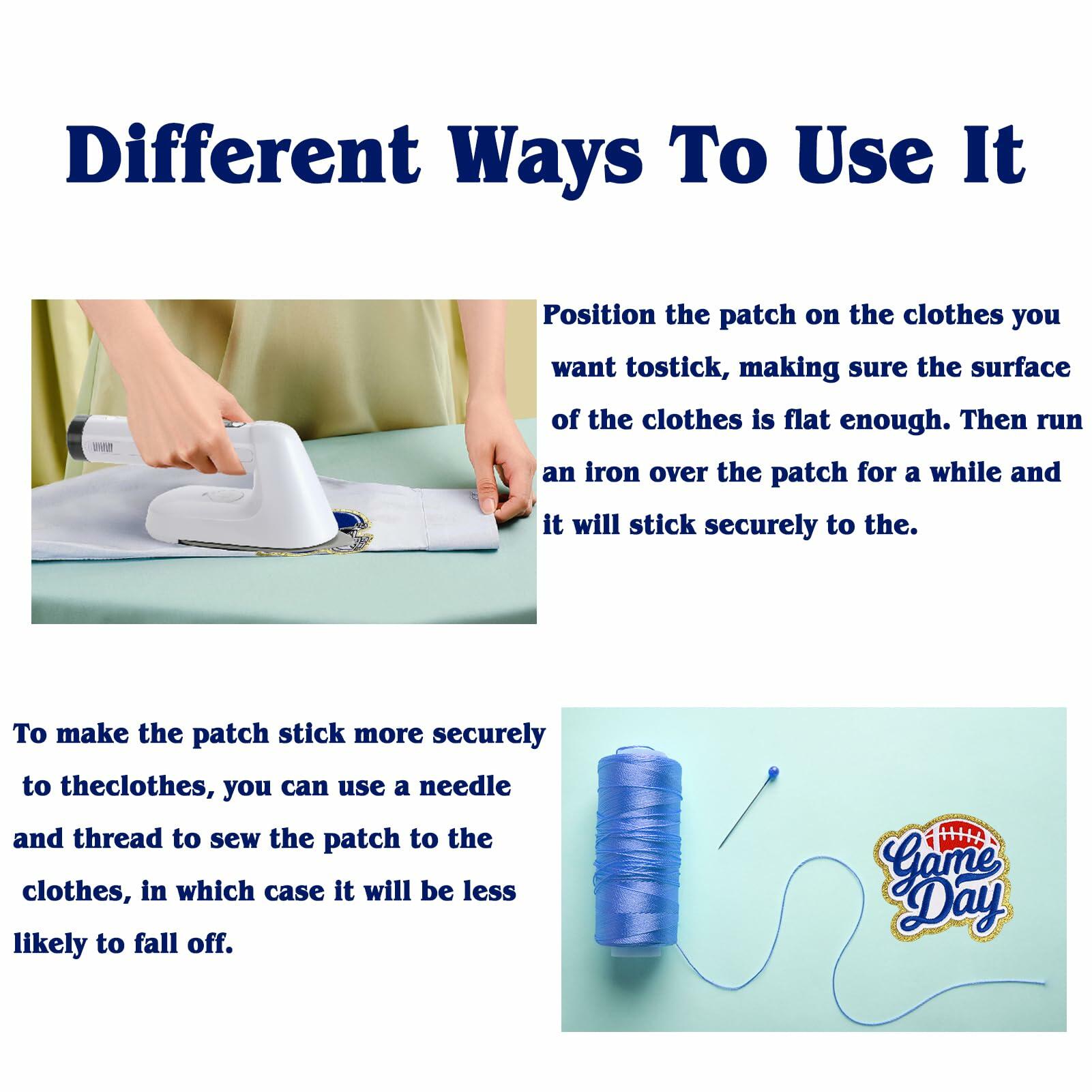 Different Ways To Use It

Position the patch on the clothes you want tostick, making sure the surface of the clothes is flat enough. Then run an iron over the patch for a while and it will stick securely to the.

To make the patch stick more securely to theclothes, you can use a needle and thread to sew the patch to the clothes, in which case it will be less likely to fall off.

Game Day