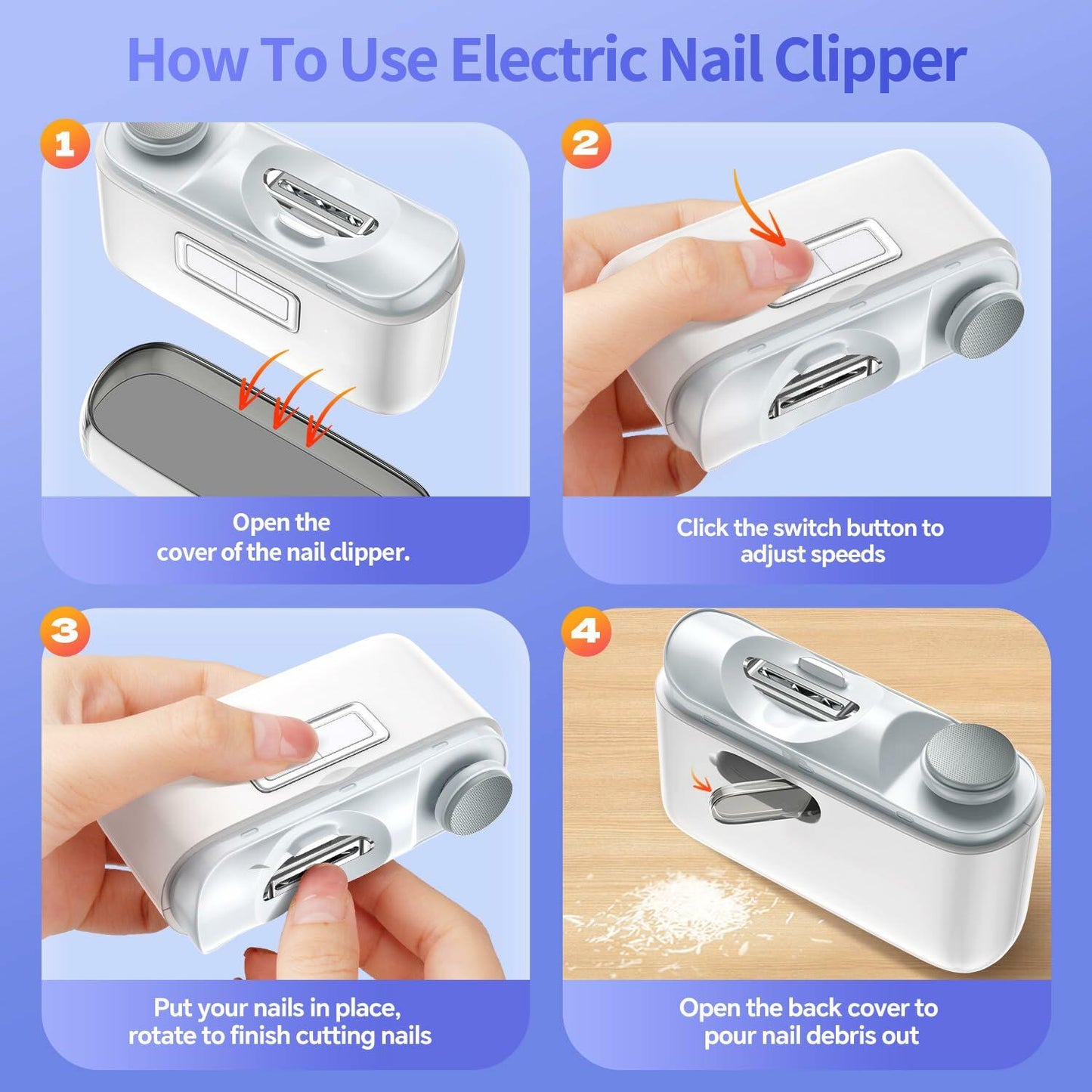 How To Use Electric Nail Clipper

1

Open the cover of the nail clipper.

2

Click the switch button to adjust speeds

3

Put your nails in place, rotate to finish cutting nails

4

Open the back cover to pour nail debris out