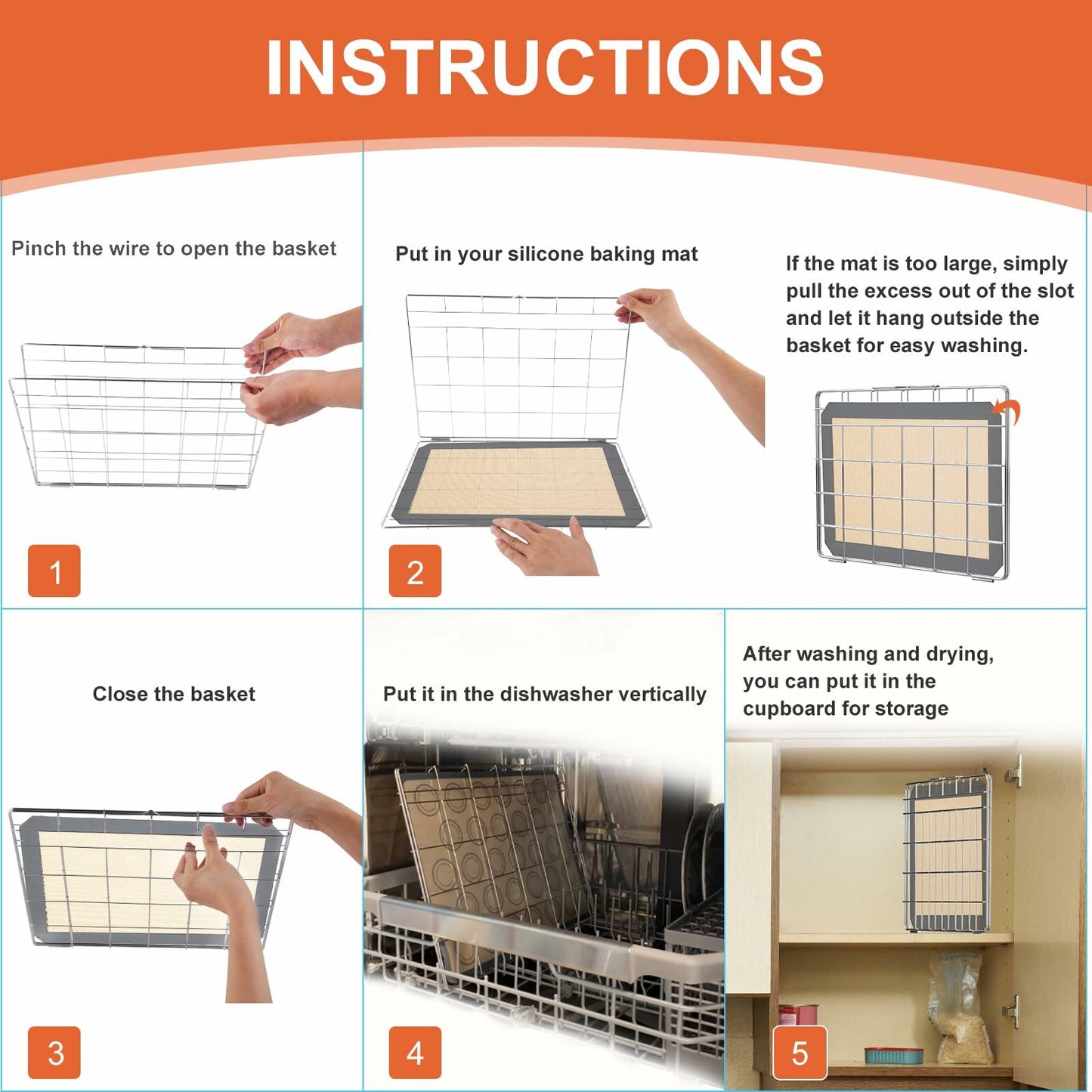 INSTRUCTIONS

Pinch the wire to open the basket

1

Put in your silicone baking mat

If the mat is too large, simply pull the excess out of the slot and let it hang outside the basket for easy washing.

2

Close the basket

3

Put it in the dishwasher vertically

4

After washing and drying, you can put it in the cupboard for storage

5