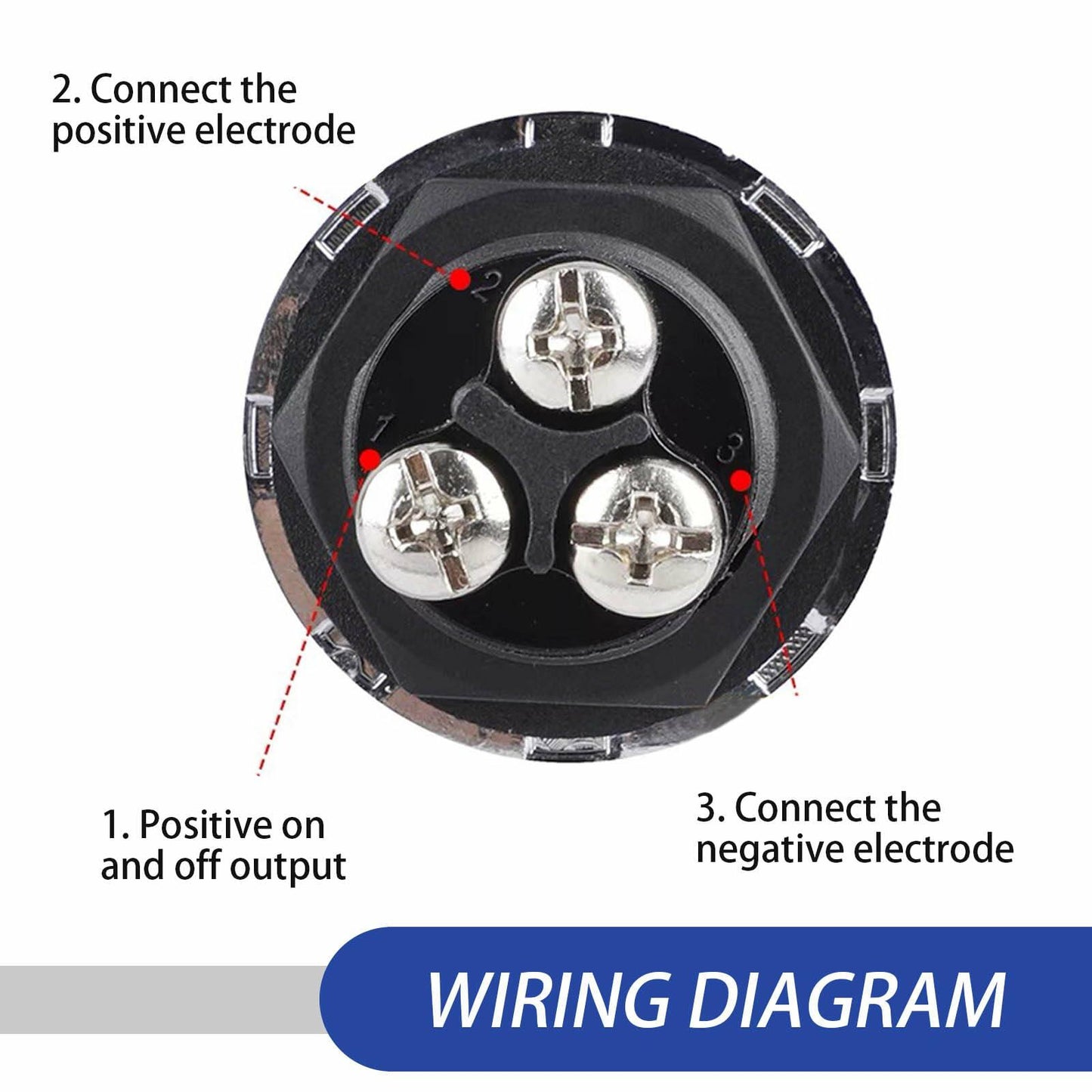 2. Connect the positive electrode

2

1

3

1. Positive on and off output

3. Connect the negative electrode

WIRING DIAGRAM