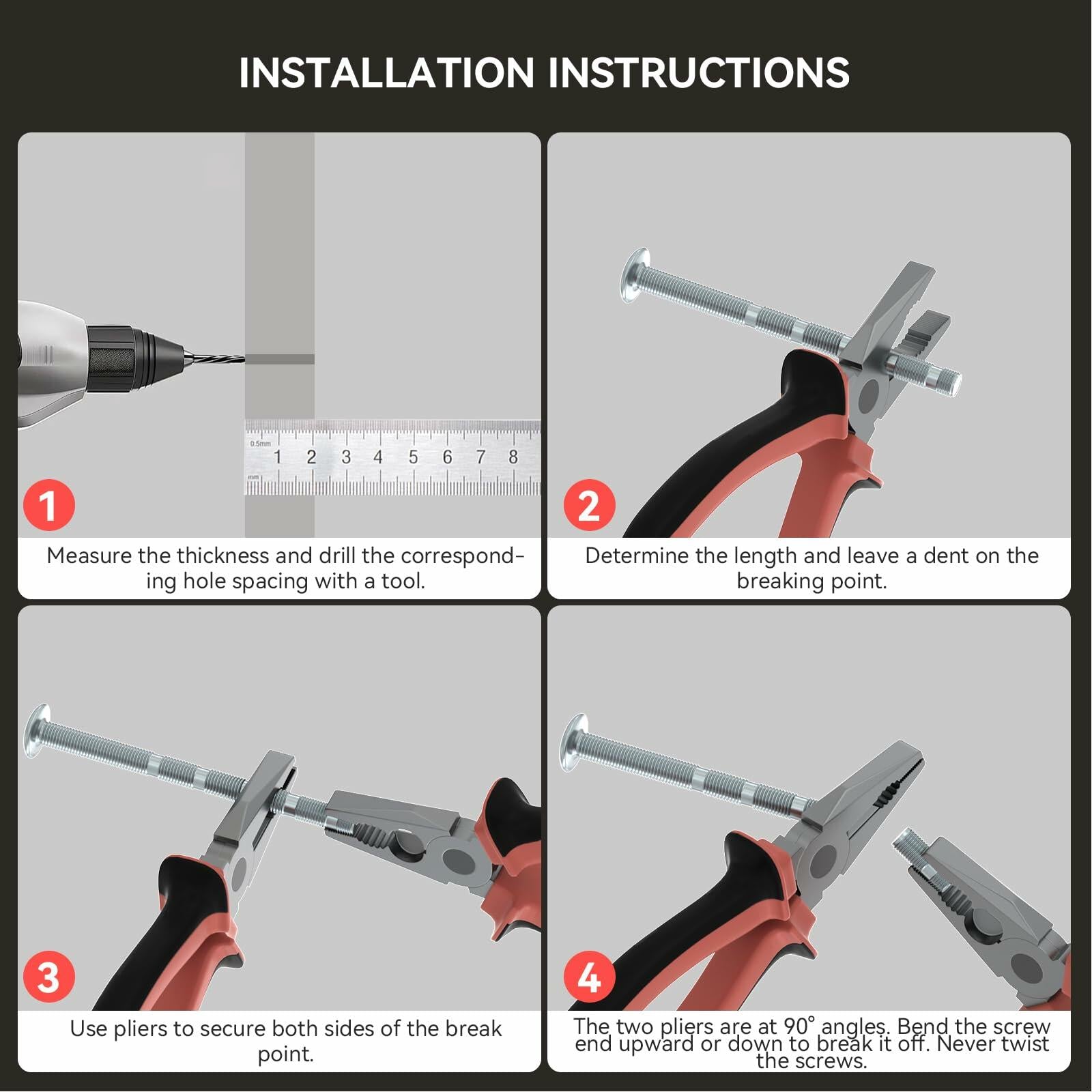 INSTALLATION INSTRUCTIONS

0.5mm
1 2 3 4 5 6 7 8
mm

1

Measure the thickness and drill the corresponding hole spacing with a tool.

2

Determine the length and leave a dent on the breaking point.

3

Use pliers to secure both sides of the break point.

4

The two pliers are at 90° angles. Bend the screw end upward or down to break it off. Never twist the screws.