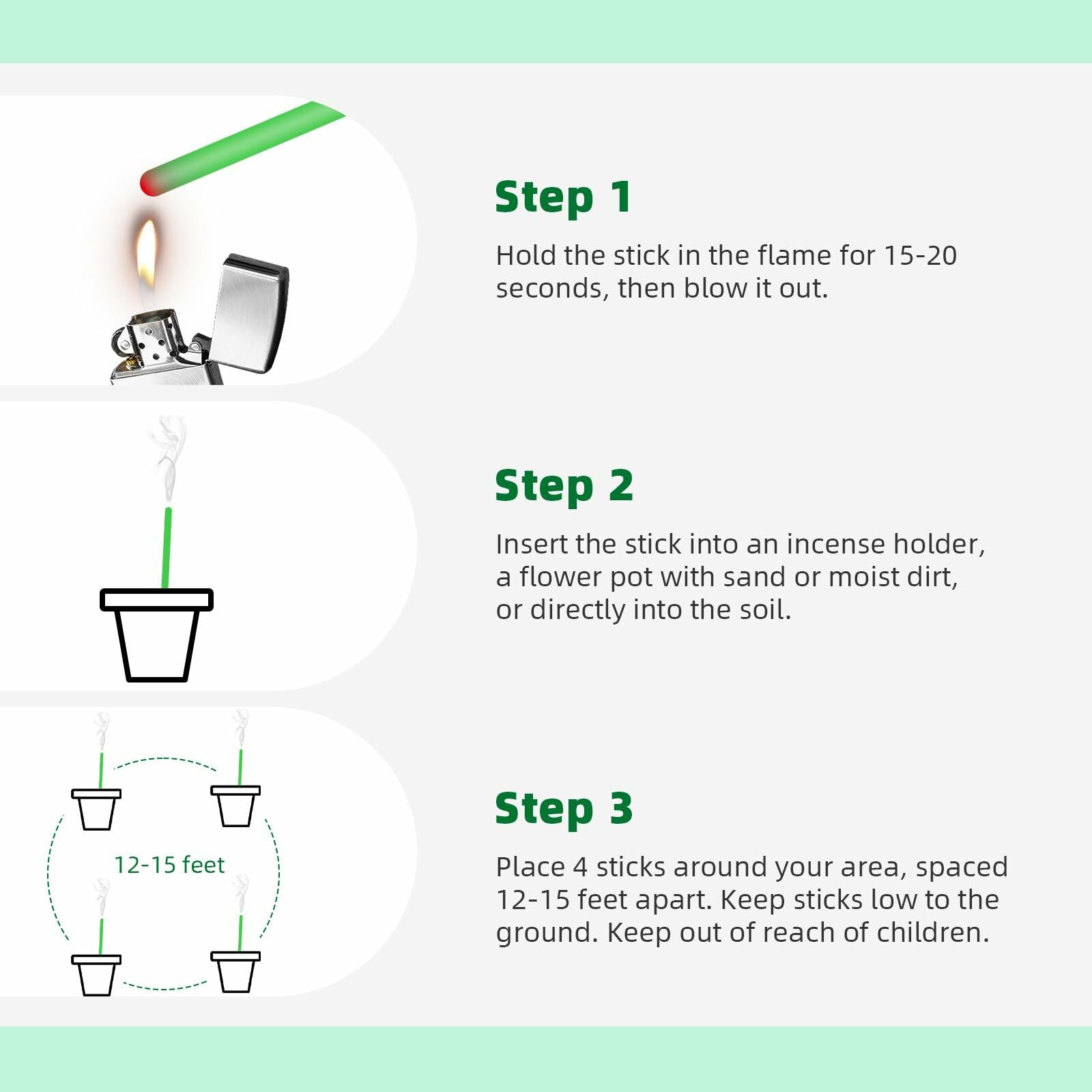 Step 1

Hold the stick in the flame for 15-20 seconds, then blow it out.

Step 2

Insert the stick into an incense holder, a flower pot with sand or moist dirt, or directly into the soil.

12-15 feet

Step 3

Place 4 sticks around your area, spaced 12-15 feet apart. Keep sticks low to the ground. Keep out of reach of children.