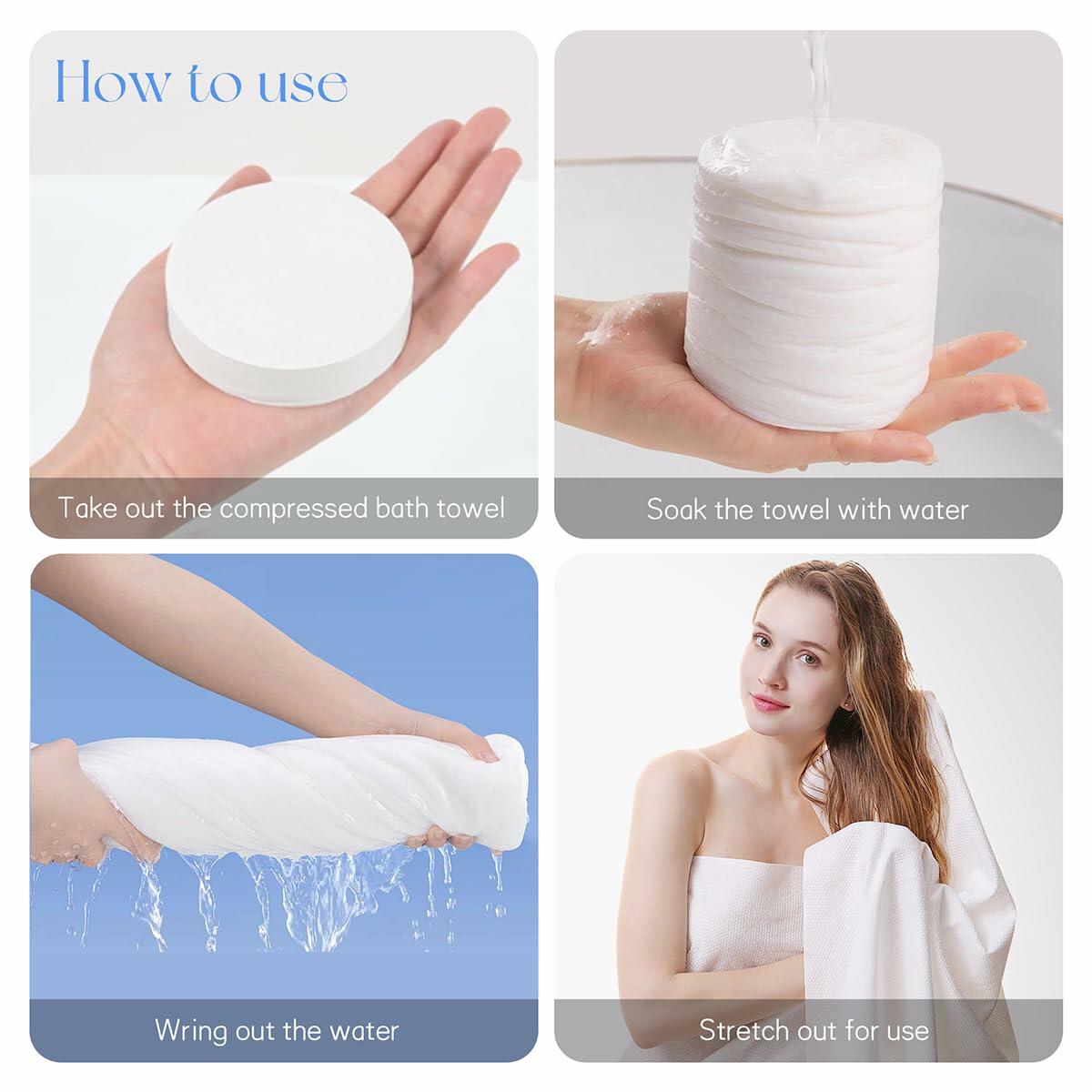 How to use

Take out the compressed bath towel

Soak the towel with water

Wring out the water

Stretch out for use