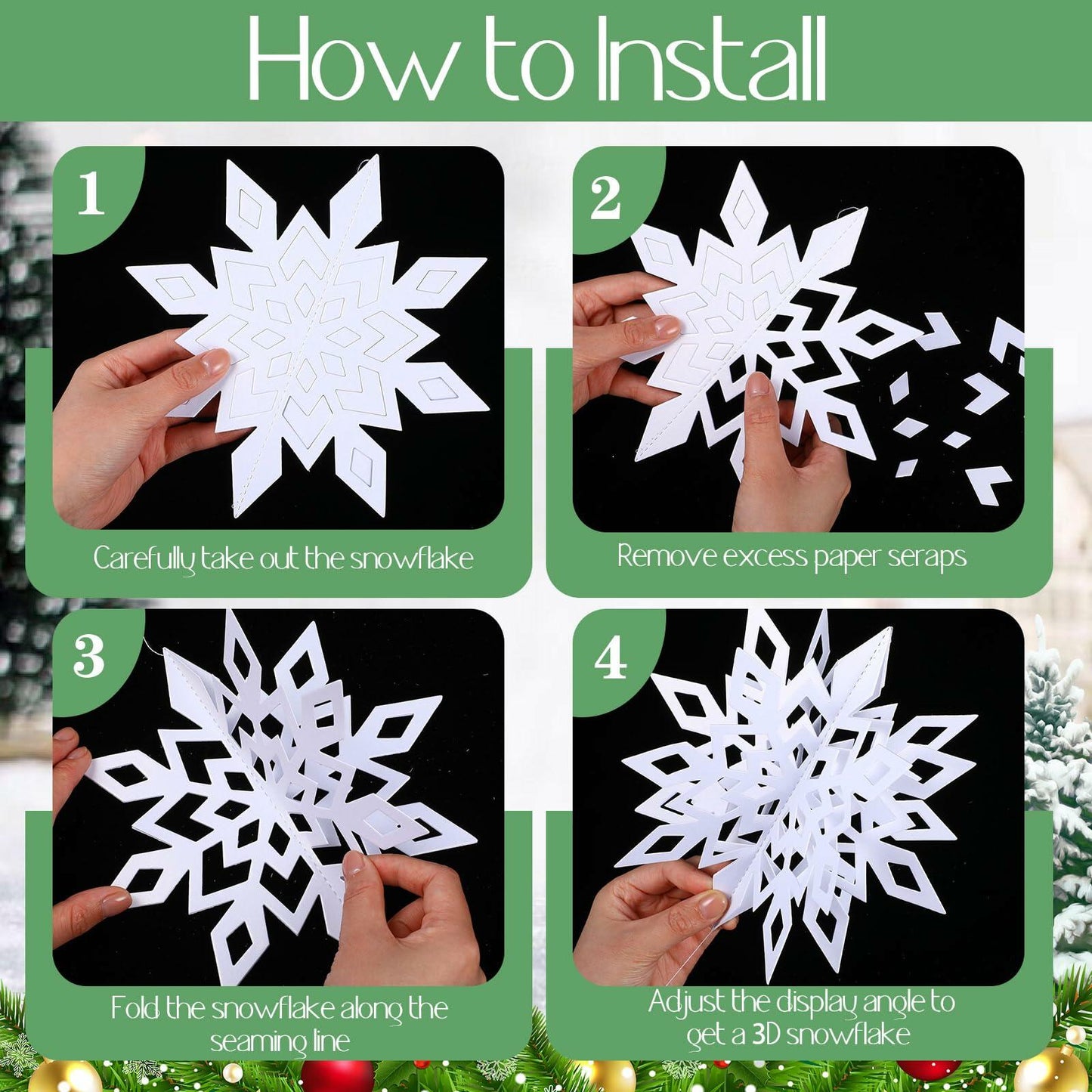 How to Install

1

Carefully take out the snowflake

2

Remove excess paper seraps

3

Fold the snowflake along the seaming line

4

Adjust the display angle to get a 3D snowflake