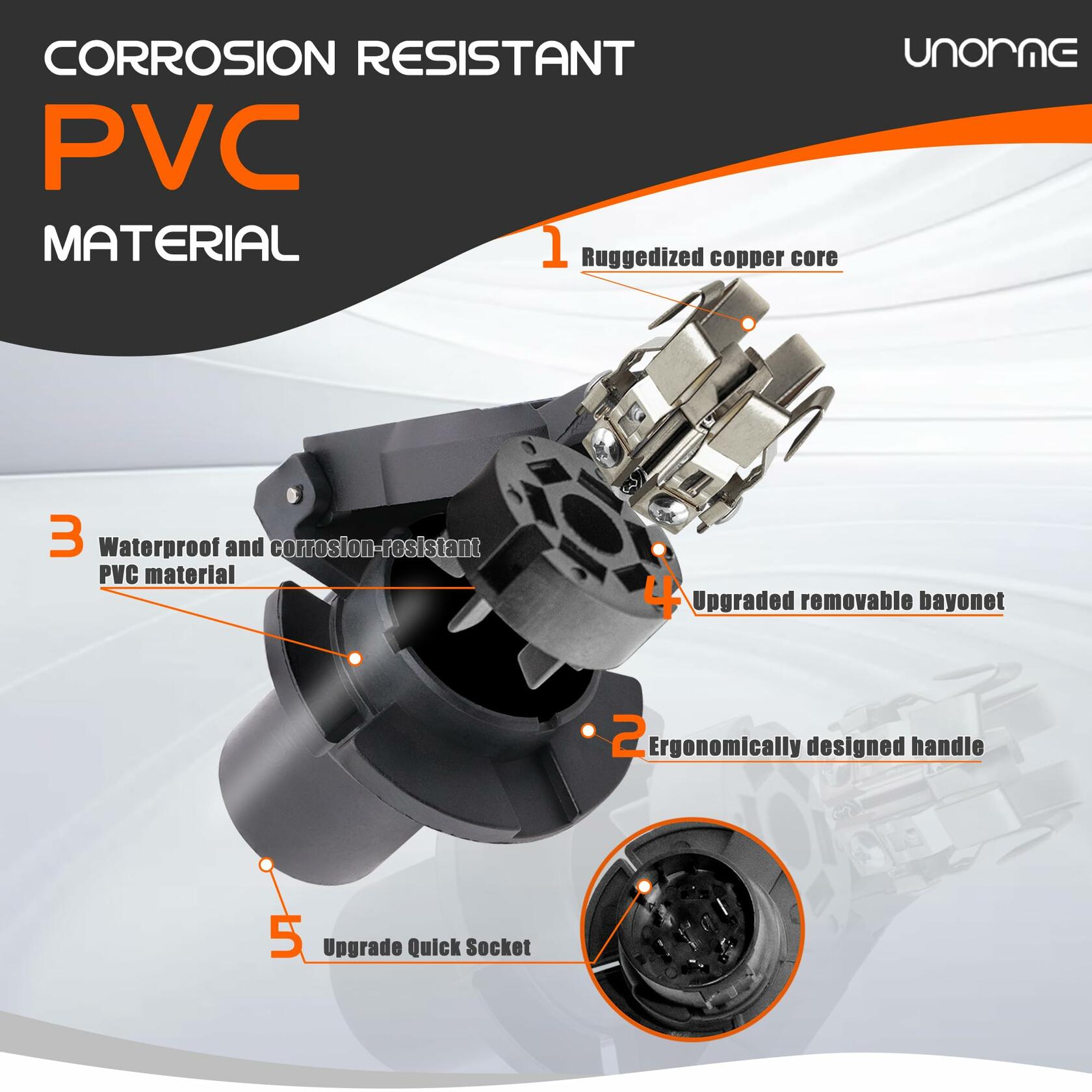 CORROSION RESISTANT
PVC
MATERIAL

UNORME

1 Ruggedized copper core

3 Waterproof and corrosion-resistant PVC material

4 Upgraded removable bayonet

2 Ergonomically designed handle

5 Upgrade Quick Socket