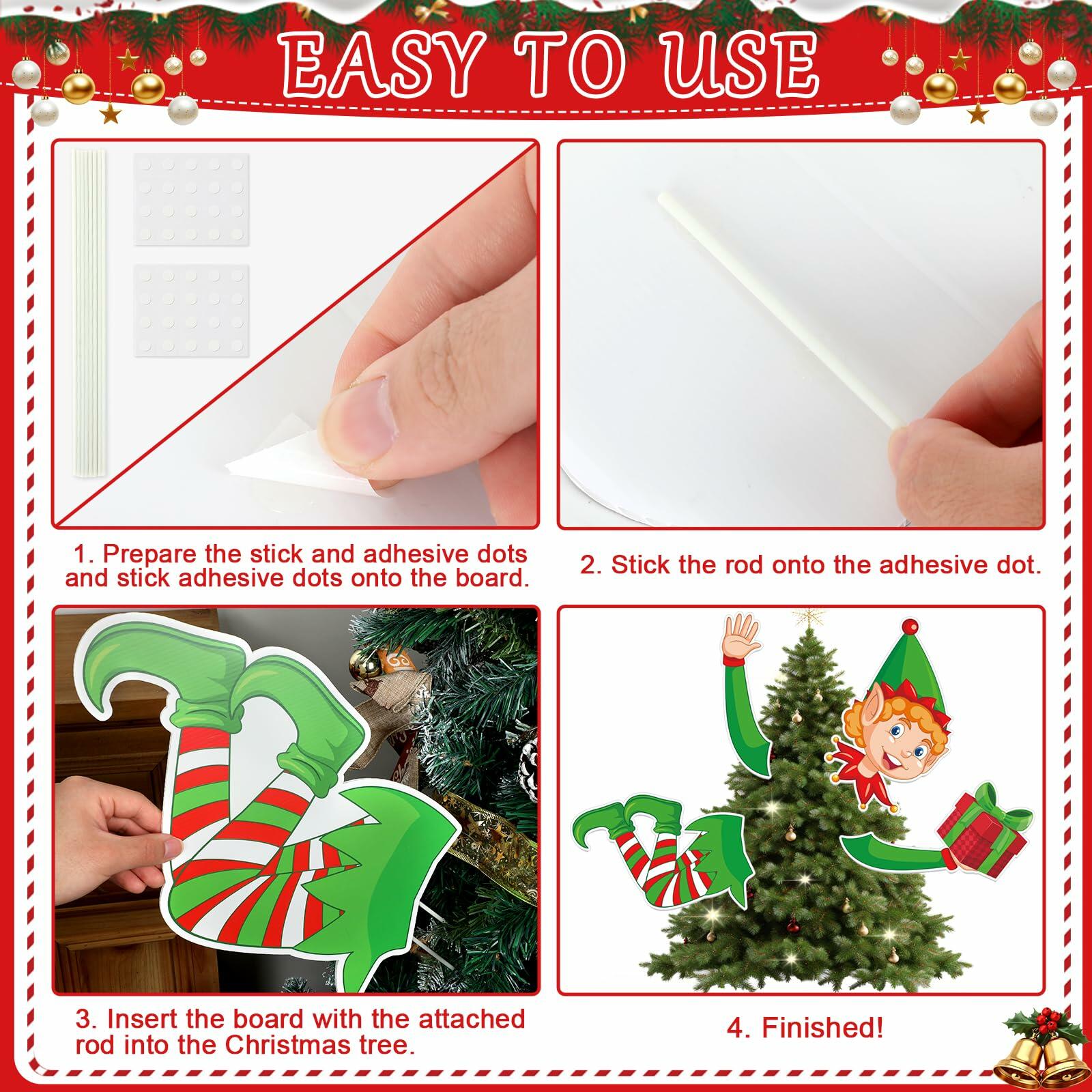 EASY TO USE

1. Prepare the stick and adhesive dots and stick adhesive dots onto the board.

2. Stick the rod onto the adhesive dot.

3. Insert the board with the attached rod into the Christmas tree.

4. Finished!