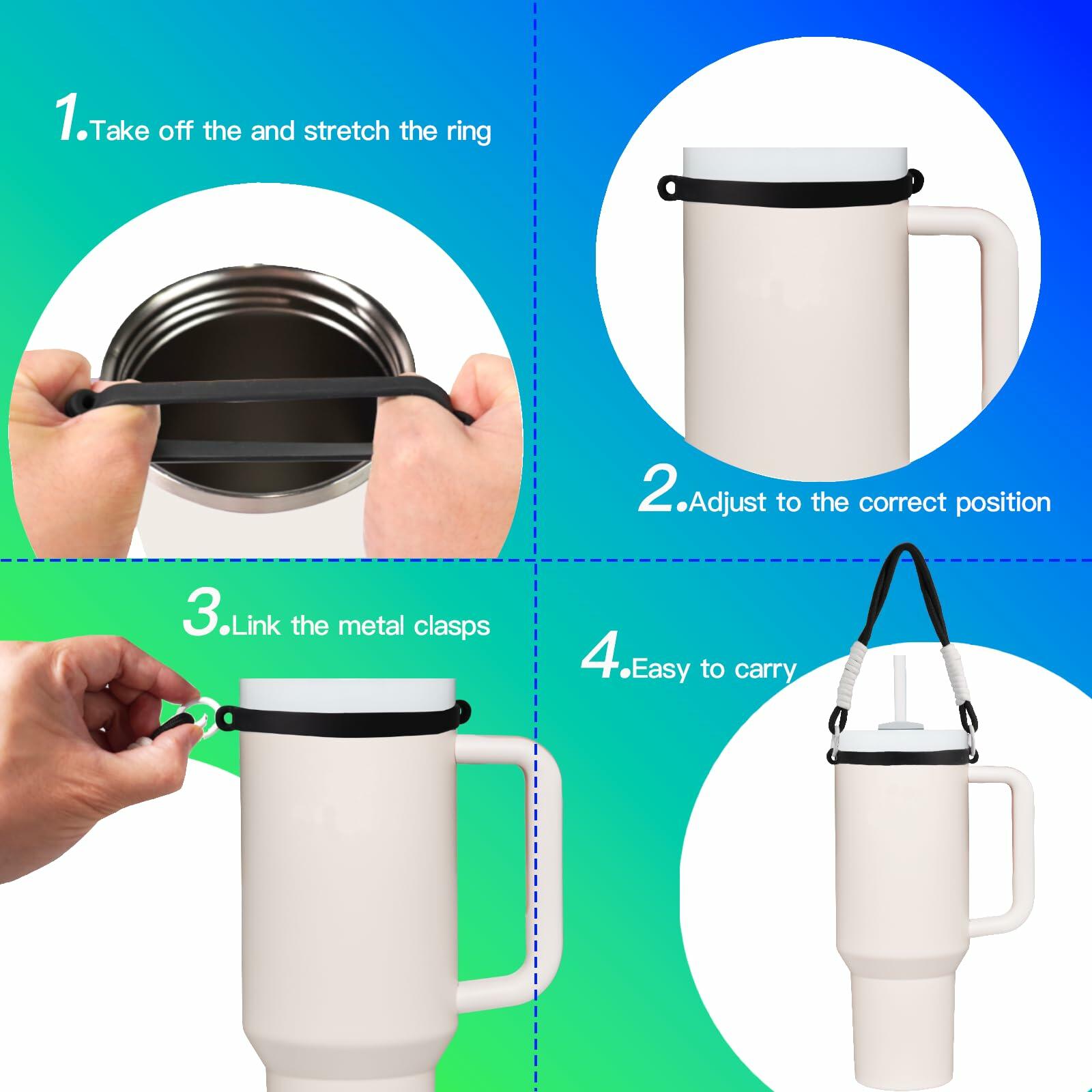 1.Take off the and stretch the ring

2.Adjust to the correct position

3.Link the metal clasps

4.Easy to carry