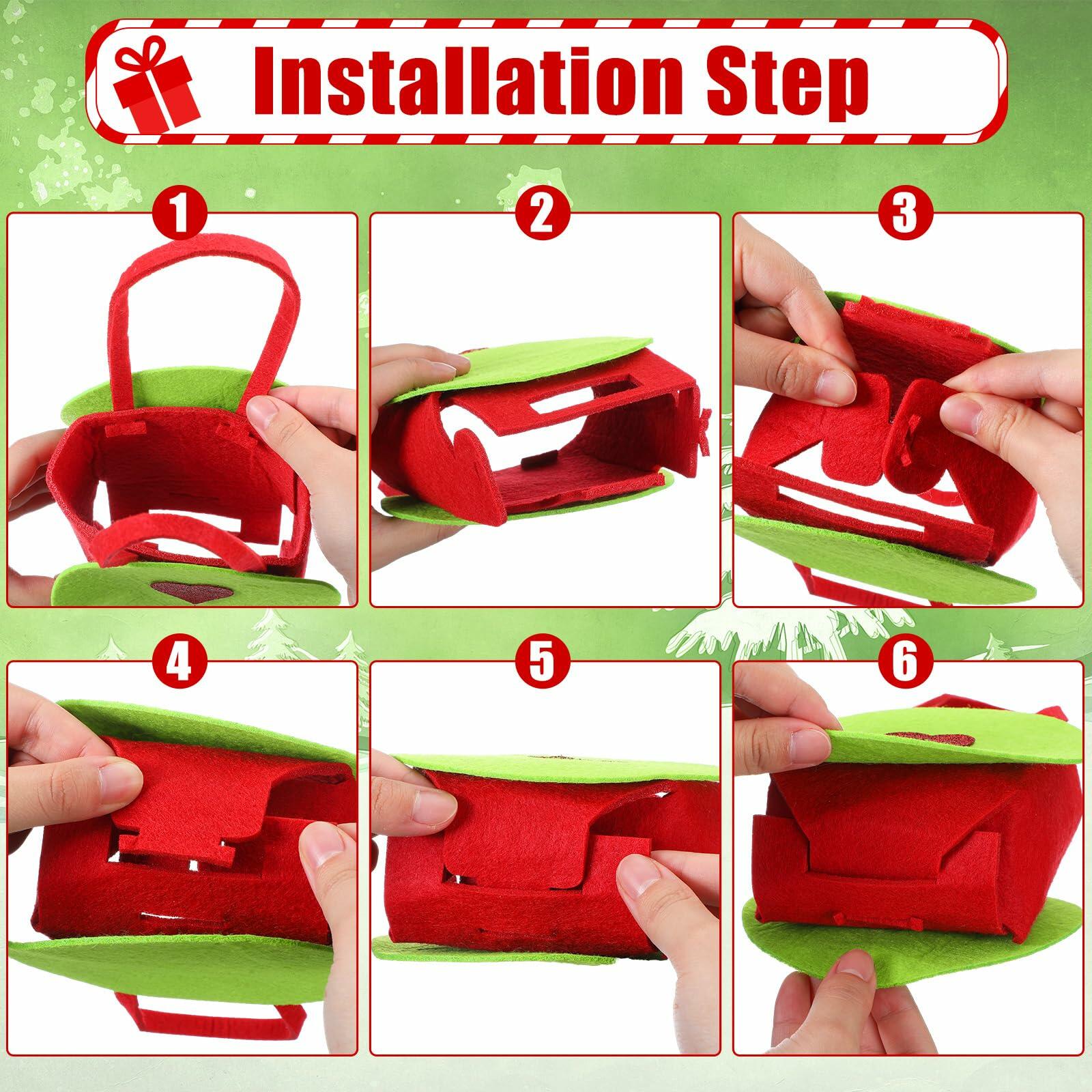 Installation Step

1

2

3

4

5

6