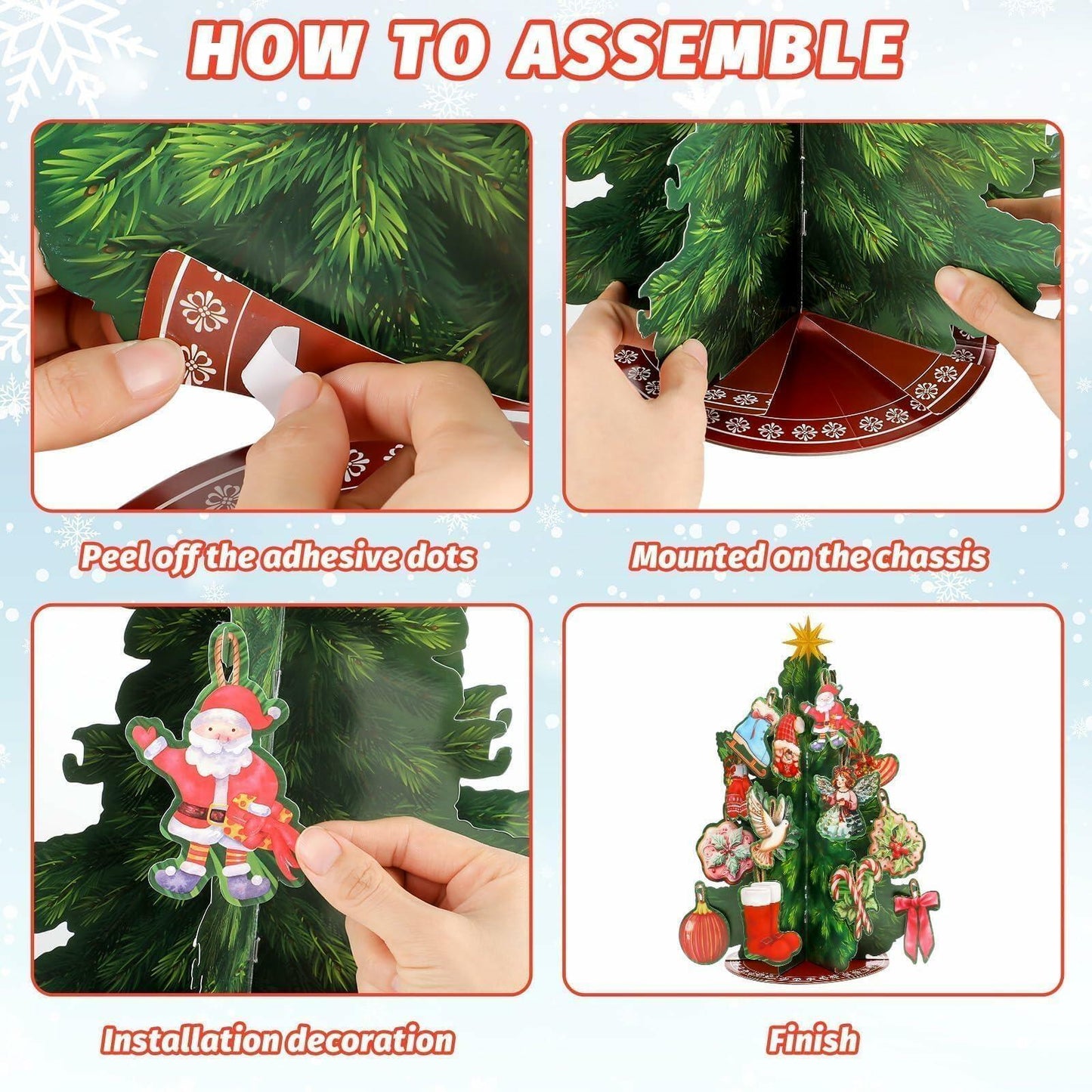 HOW TO ASSEMBLE

Peel off the adhesive dots

Mounted on the chassis

Installation decoration

Finish