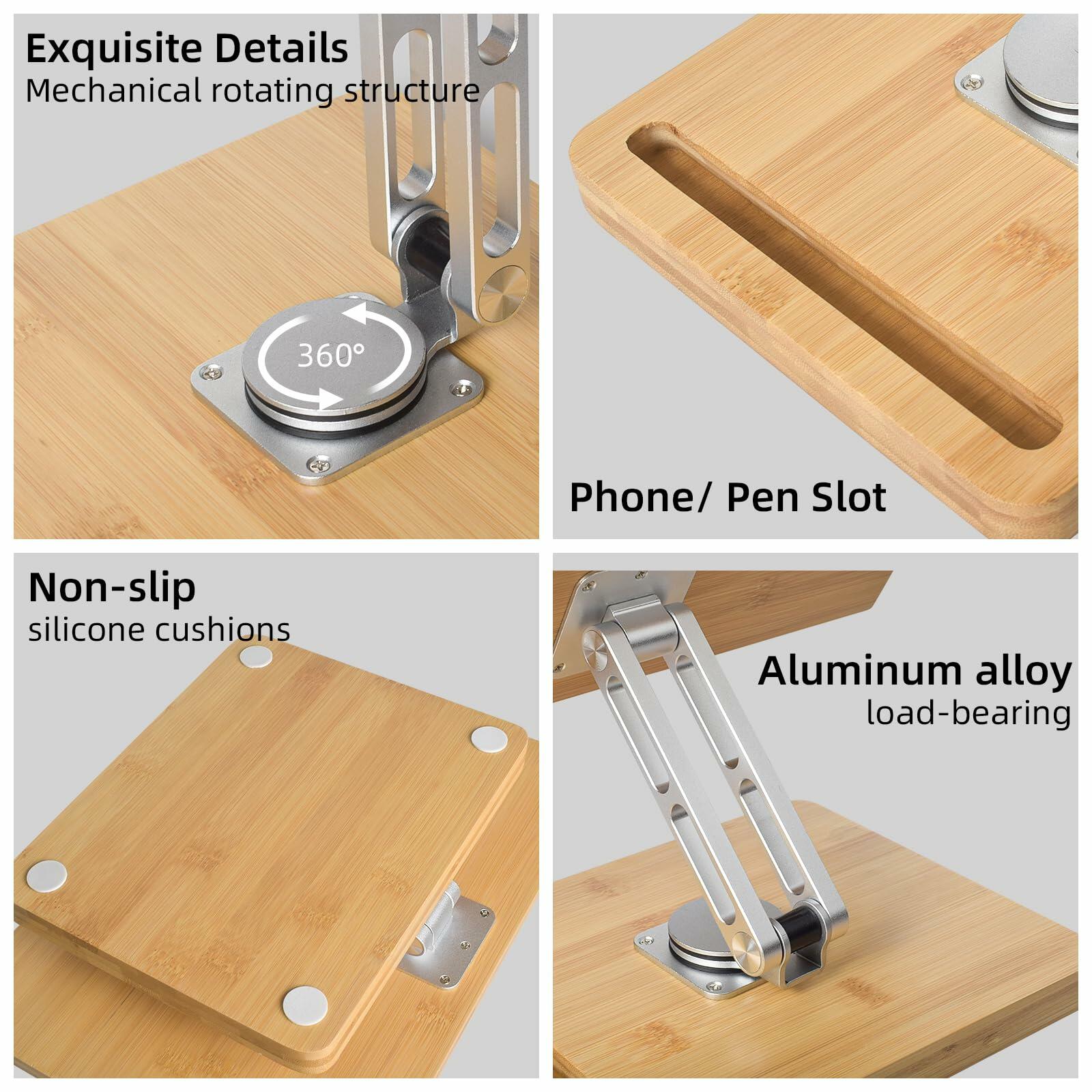 Exquisite Details
Mechanical rotating structure

360°

Phone/ Pen Slot

Non-slip
silicone cushions

Aluminum alloy
load-bearing