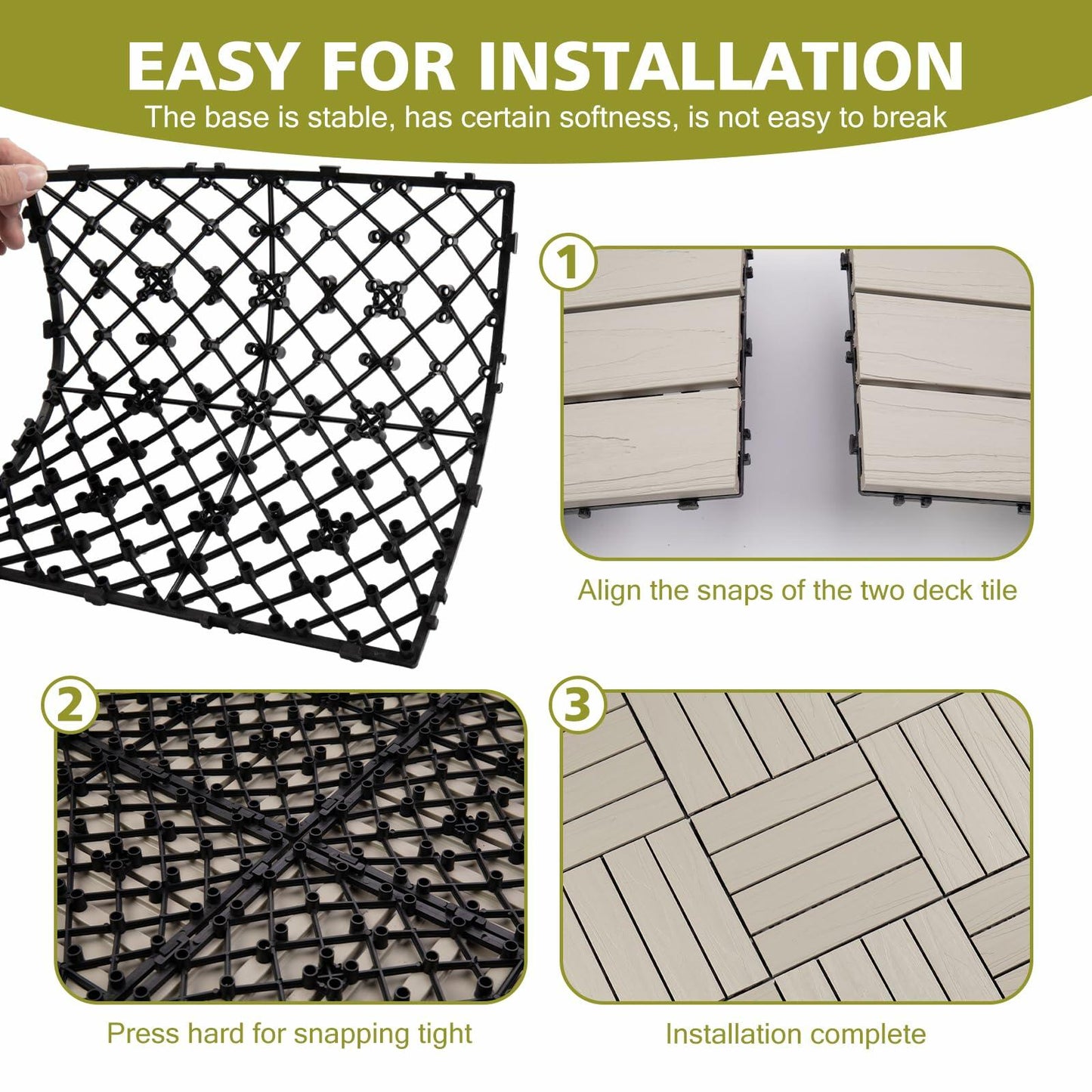 EASY FOR INSTALLATION

The base is stable, has certain softness, is not easy to break

1

Align the snaps of the two deck tile

2

Press hard for snapping tight

3

Installation complete