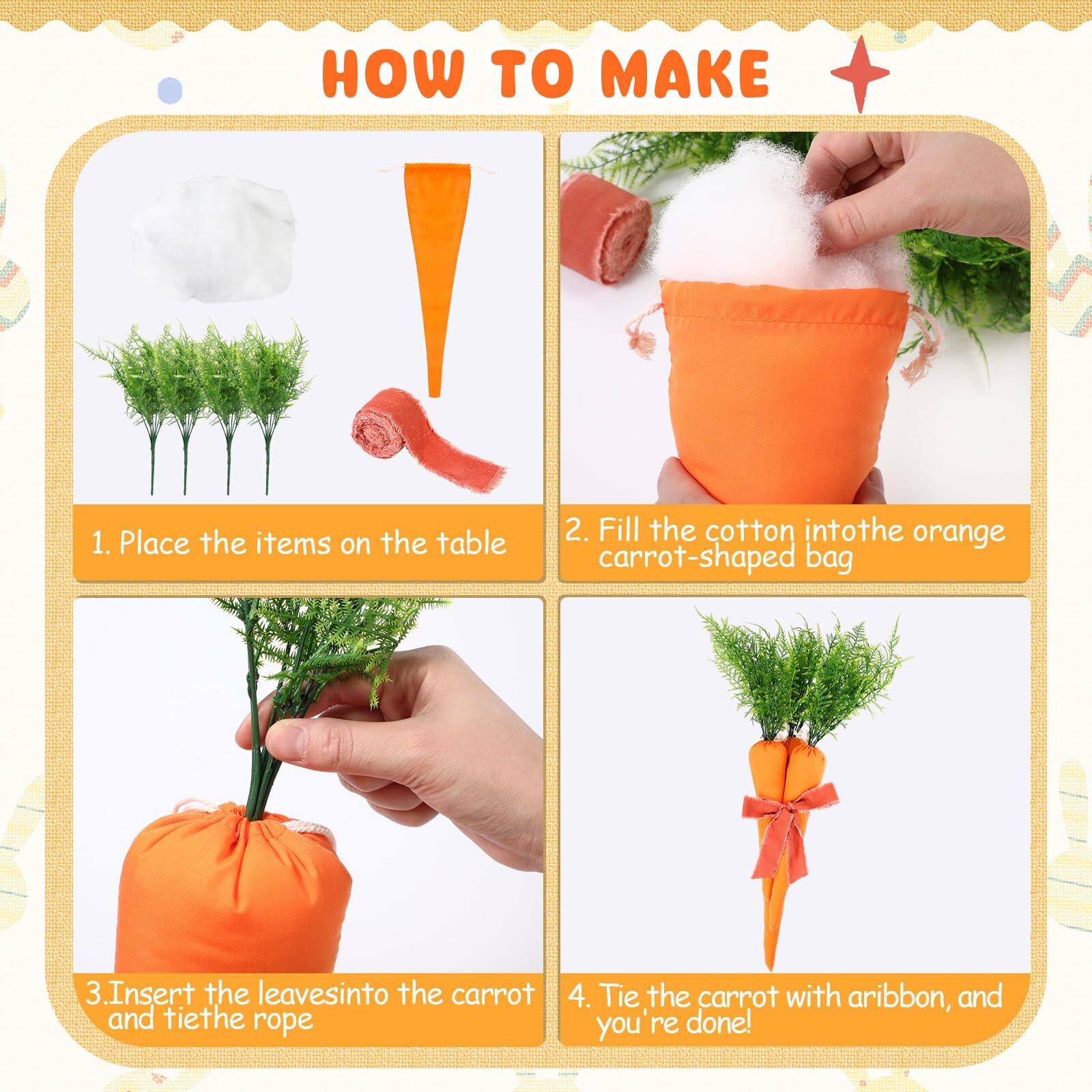 HOW TO MAKE

1. Place the items on the table

2. Fill the cotton intothe orange carrot-shaped bag

3.Insert the leavesinto the carrot and tiethe rope

4. Tie the carrot with aribbon, and you're done!