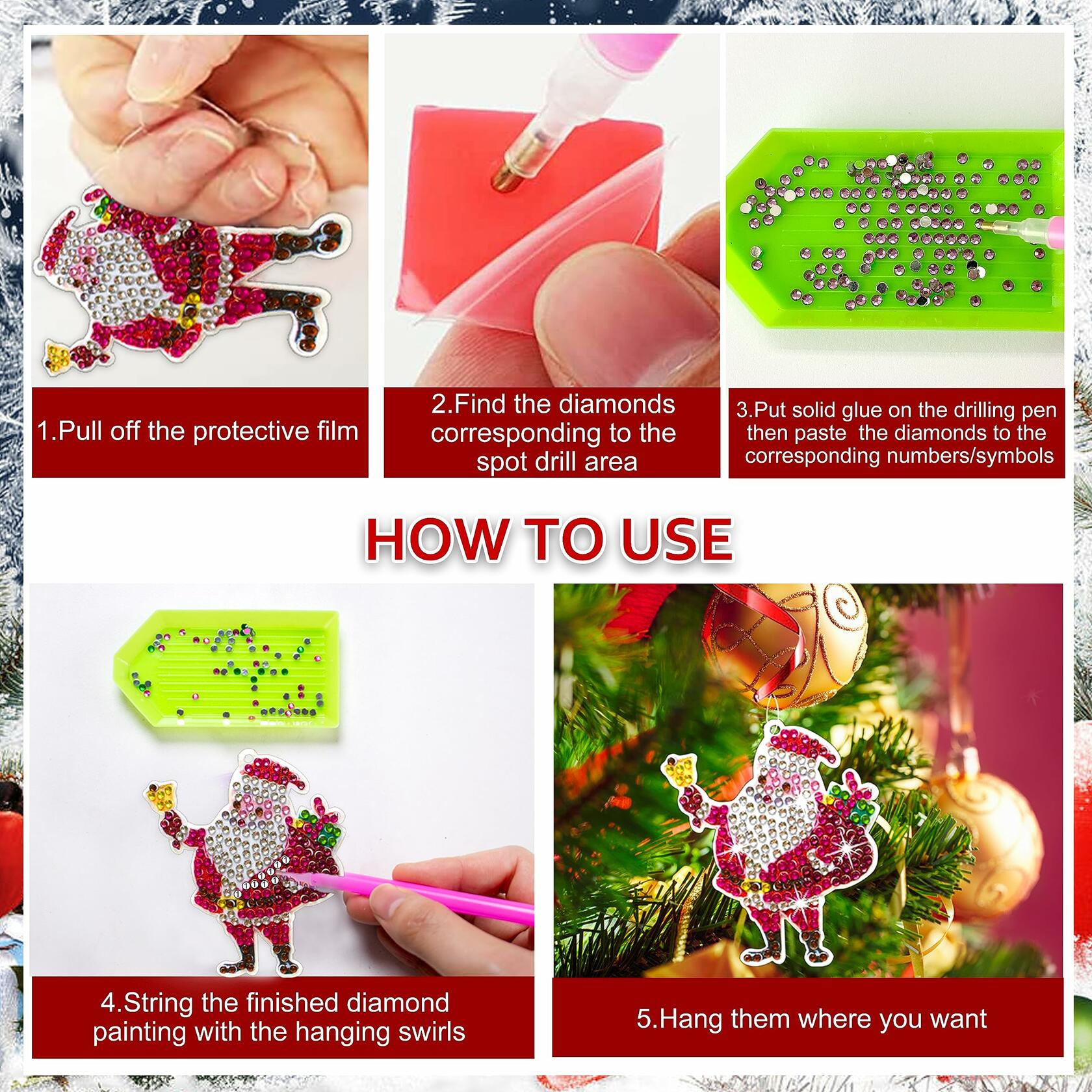 1.Pull off the protective film

2.Find the diamonds corresponding to the spot drill area

3.Put solid glue on the drilling pen then paste the diamonds to the corresponding numbers/symbols

HOW TO USE

4.String the finished diamond painting with the hanging swirls

5.Hang them where you want