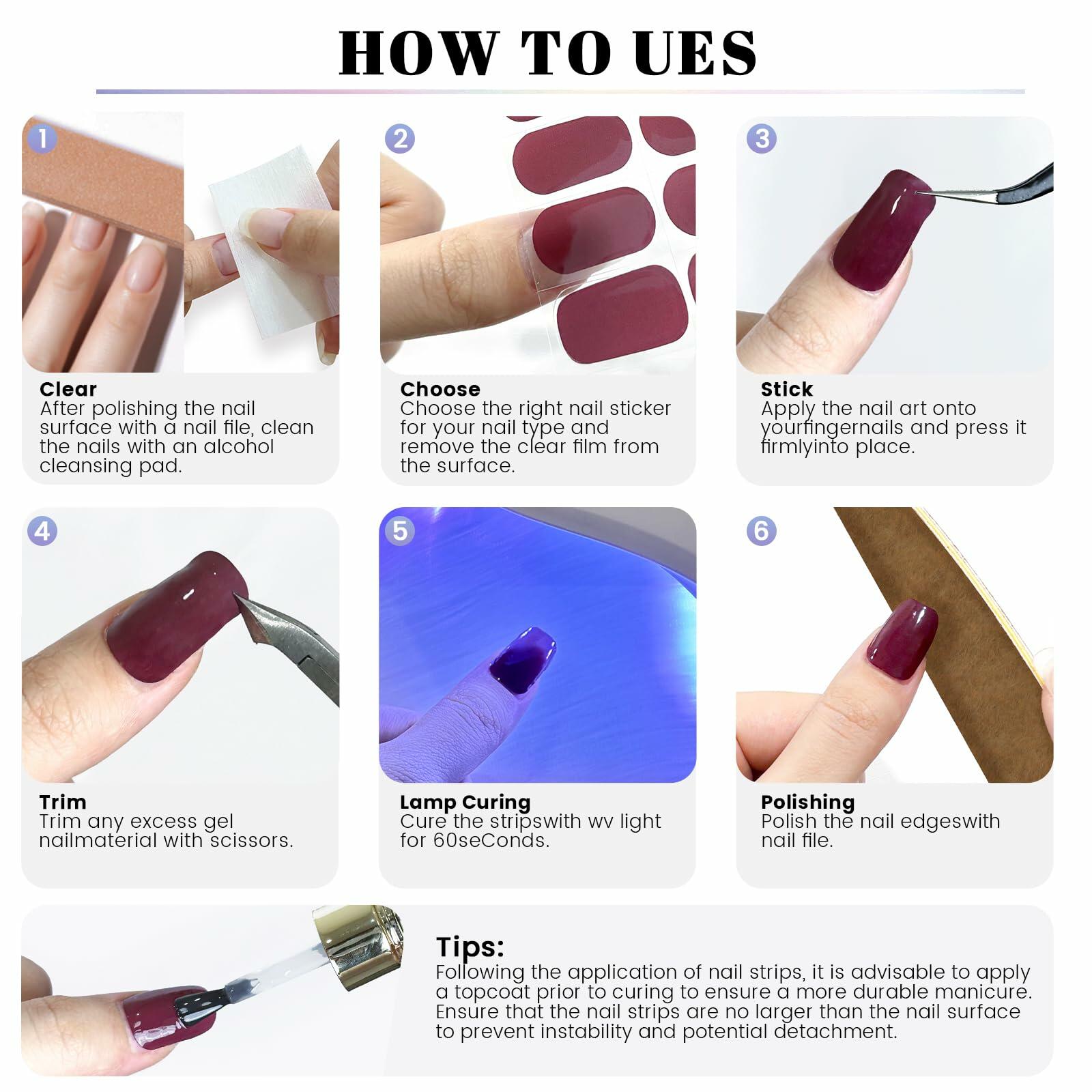 HOW TO UES

1

Clear
After polishing the nail surface with a nail file, clean the nails with an alcohol cleansing pad.

2

Choose
Choose the right nail sticker for your nail type and remove the clear film from the surface.

3

Stick
Apply the nail art onto yourfingernails and press it firmlyinto place.

4

Trim
Trim any excess gel nailmaterial with scissors.

5

Lamp Curing
Cure the stripswith wv light for 60seConds.

6

Polishing
Polish the nail edgeswith nail file.

Tips:
Following the application of nail strips, it is advisable to apply a topcoat prior to curing to ensure a more durable manicure. Ensure that the nail strips are no larger than the nail surface to prevent instability and potential detachment.