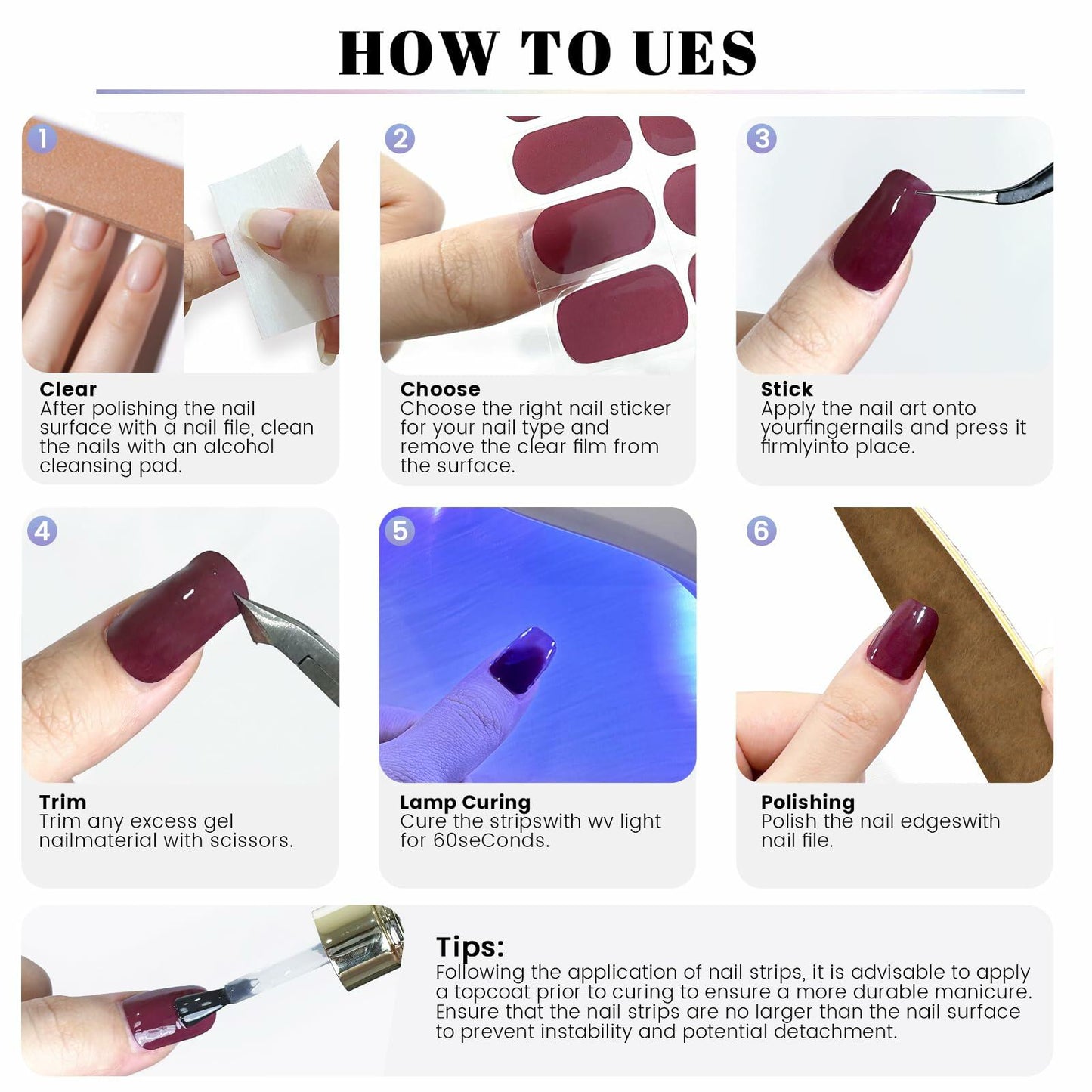 HOW TO UES

1

Clear
After polishing the nail surface with a nail file, clean the nails with an alcohol cleansing pad.

2

Choose
Choose the right nail sticker for your nail type and remove the clear film from the surface.

3

Stick
Apply the nail art onto yourfingernails and press it firmlyinto place.

4

Trim
Trim any excess gel nailmaterial with scissors.

5

Lamp Curing
Cure the stripswith wv light for 60seConds.

6

Polishing
Polish the nail edgeswith nail file.

Tips:
Following the application of nail strips, it is advisable to apply a topcoat prior to curing to ensure a more durable manicure. Ensure that the nail strips are no larger than the nail surface to prevent instability and potential detachment.