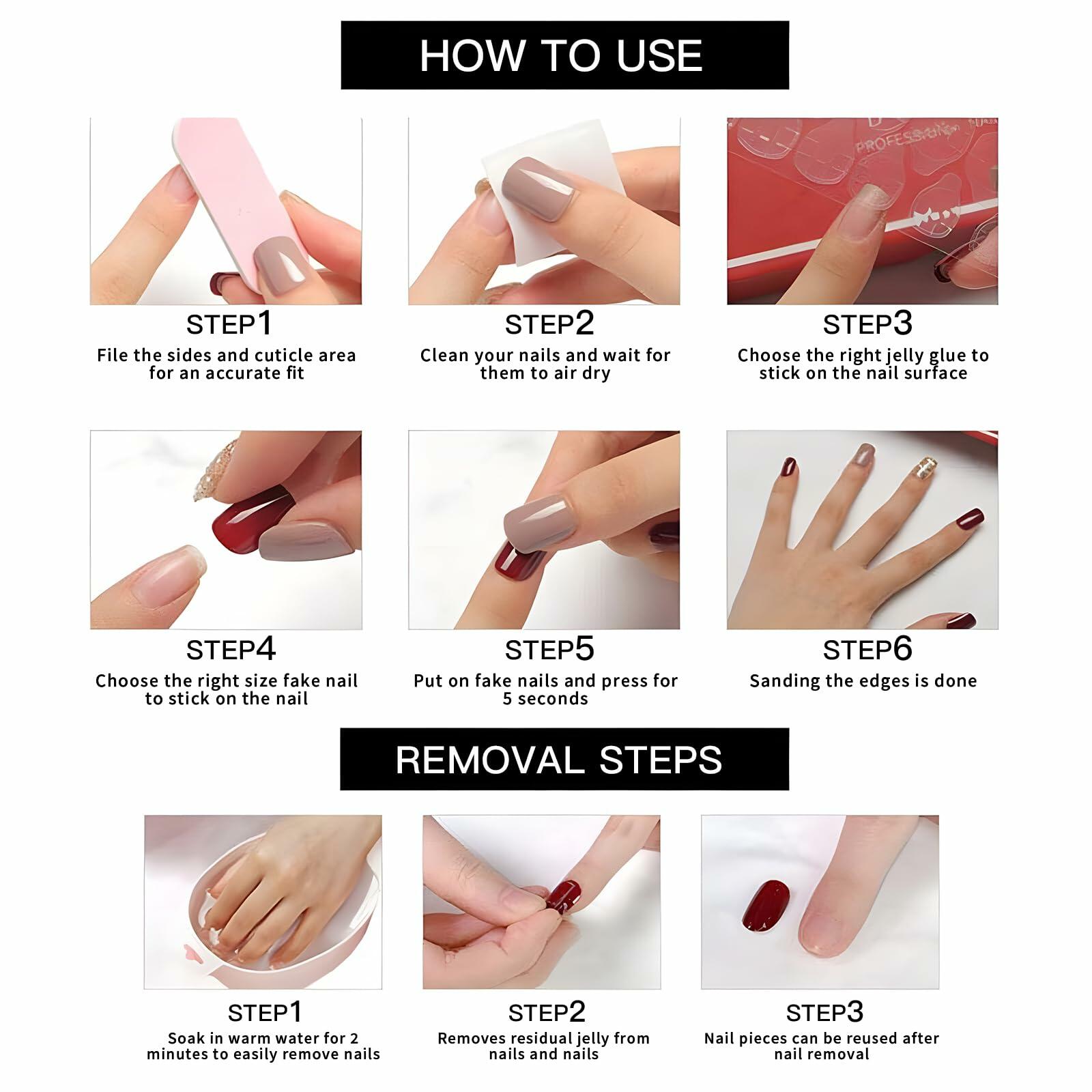 HOW TO USE

PROFESSIONAL

STEP1
File the sides and cuticle area for an accurate fit

STEP2
Clean your nails and wait for them to air dry

STEP3
Choose the right jelly glue to stick on the nail surface

STEP4
Choose the right size fake nail to stick on the nail

STEP5
Put on fake nails and press for 5 seconds

STEP6
Sanding the edges is done

REMOVAL STEPS

STEP1
Soak in warm water for 2 minutes to easily remove nails

STEP2
Removes residual jelly from nails and nails

STEP3
Nail pieces can be reused after nail removal