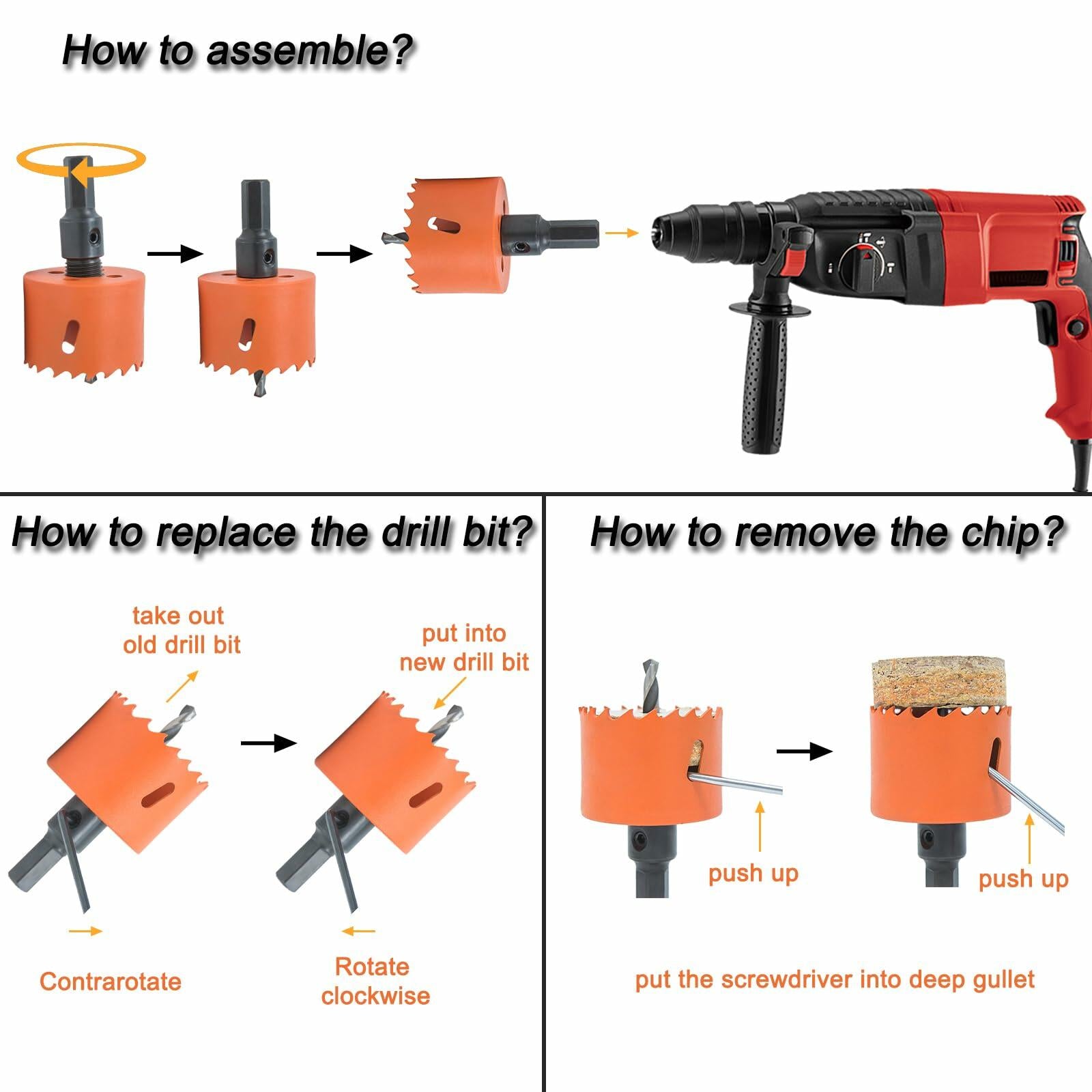 How to assemble?

How to replace the drill bit?

take out old drill bit

put into new drill bit

Contrarotate

Rotate clockwise

How to remove the chip?

push up

push up

put the screwdriver into deep gullet