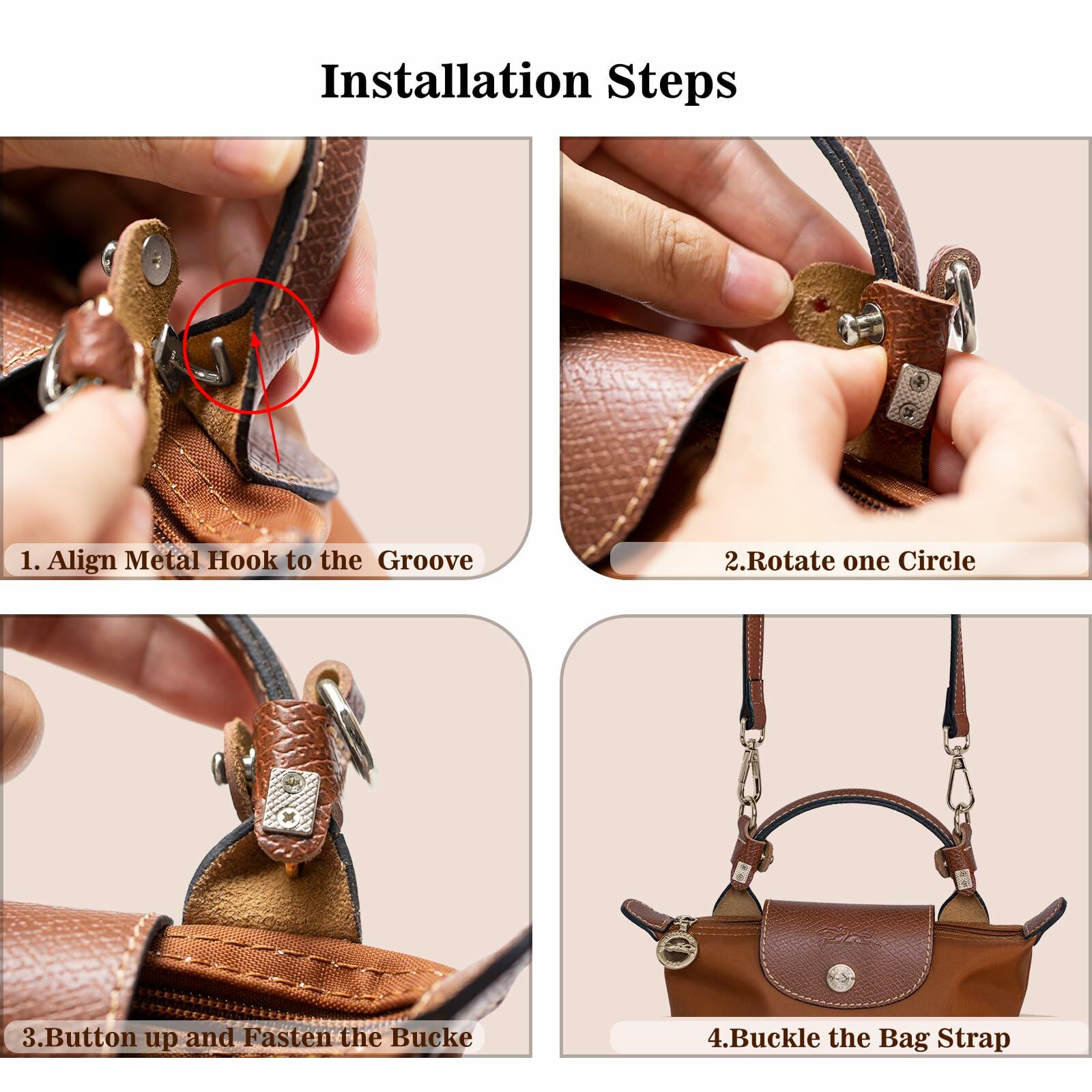 Installation Steps

1. Align Metal Hook to the  Groove

2.Rotate one Circle

3.Button up and Fasten the Bucke

4.Buckle the Bag Strap