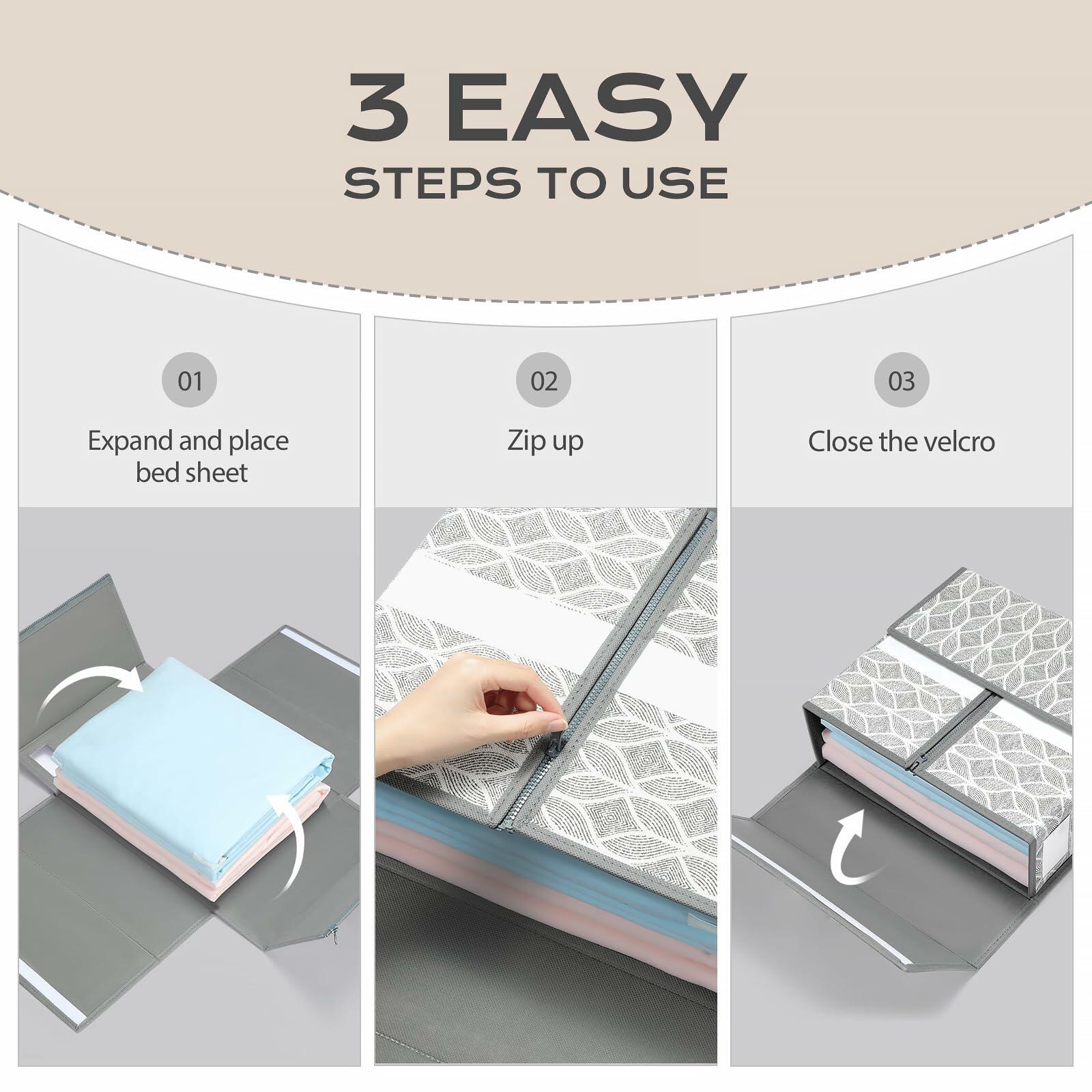 3 EASY
STEPS TO USE

01
Expand and place bed sheet

02
Zip up

03
Close the velcro