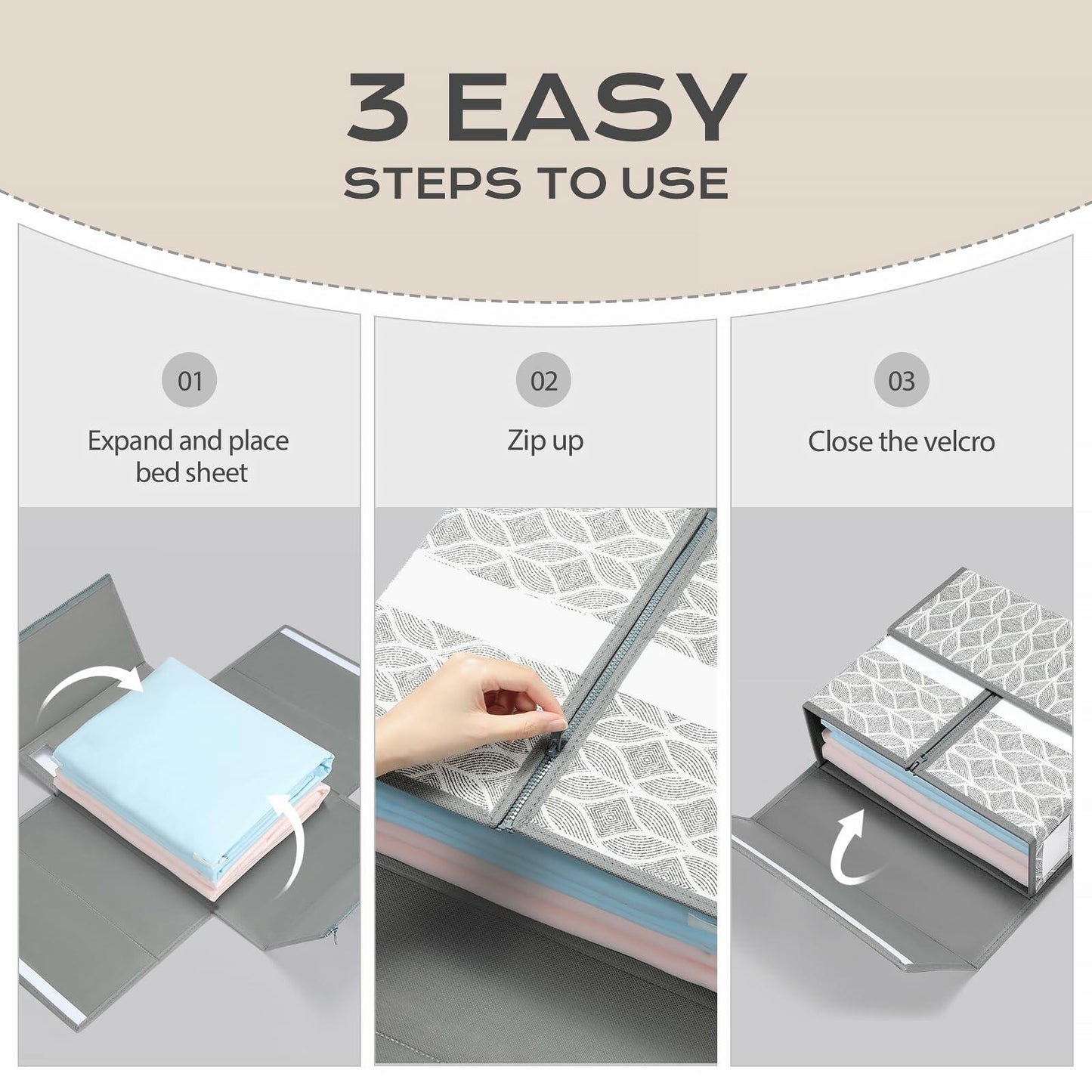 3 EASY
STEPS TO USE

01
Expand and place bed sheet

02
Zip up

03
Close the velcro