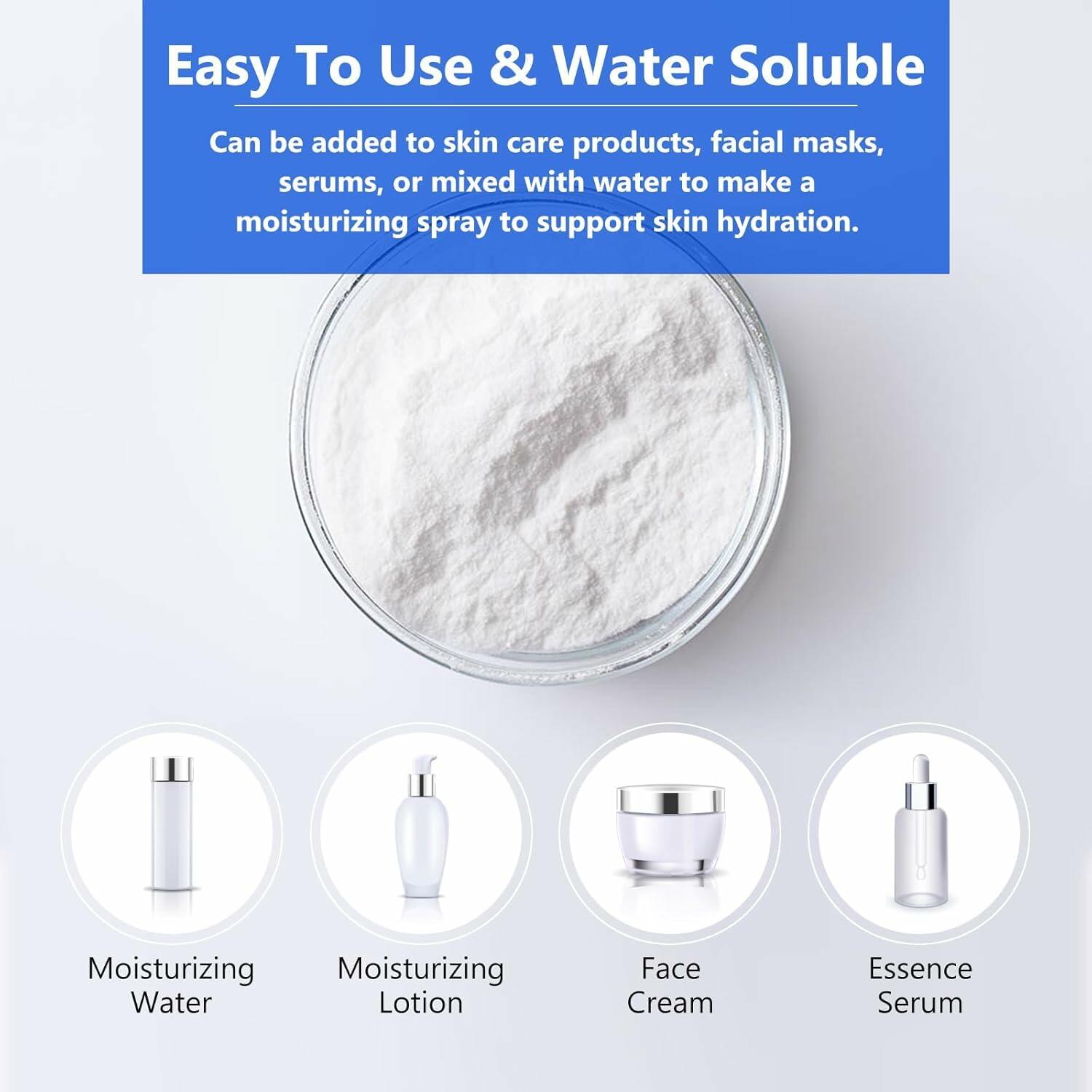 Easy To Use & Water Soluble

Can be added to skin care products, facial masks, serums, or mixed with water to make a moisturizing spray to support skin hydration.

Moisturizing Water

Moisturizing Lotion

Face Cream

Essence Serum