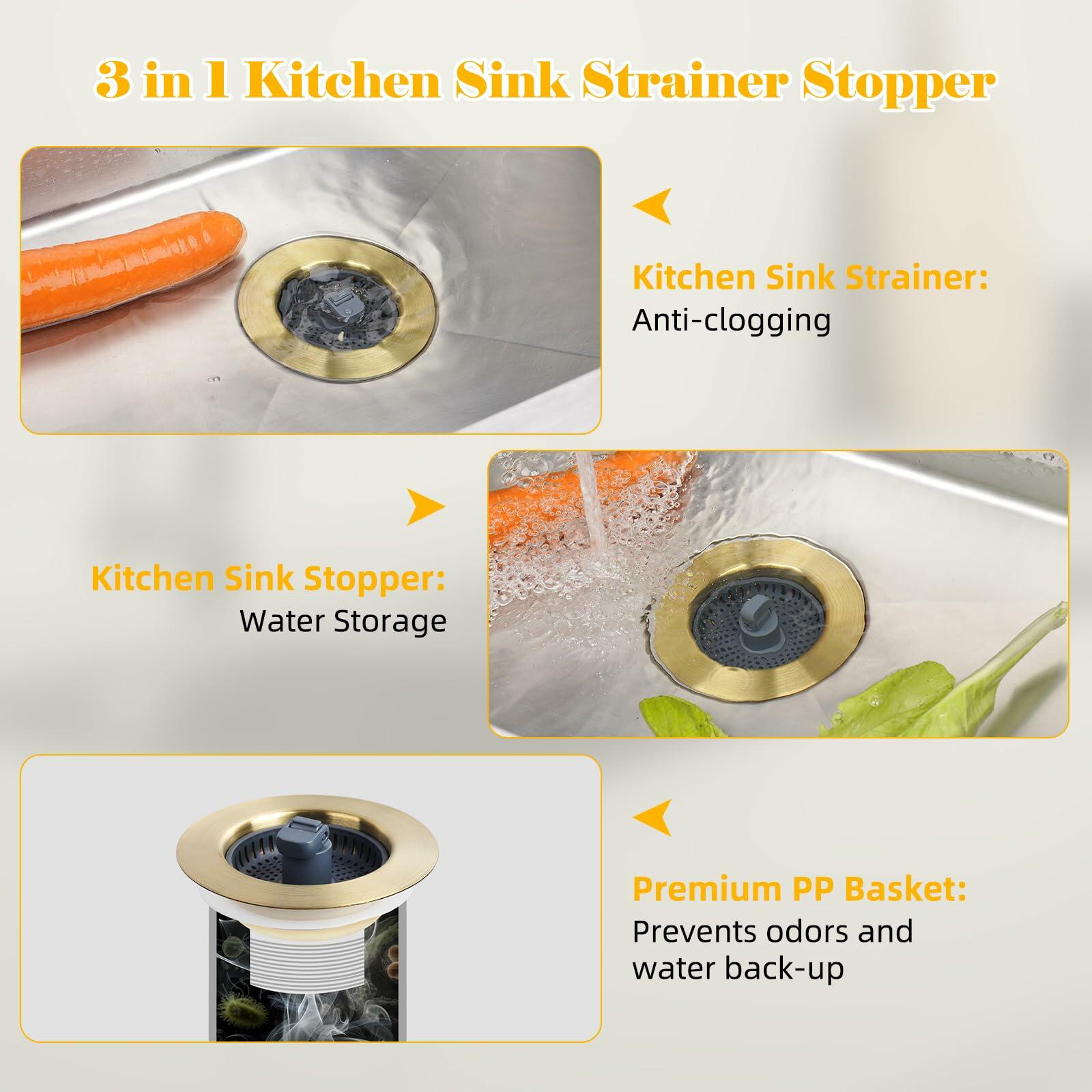 3 in 1 Kitchen Sink Strainer Stopper

Kitchen Sink Strainer:
Anti-clogging

Kitchen Sink Stopper:
Water Storage

Premium PP Basket:
Prevents odors and water back-up