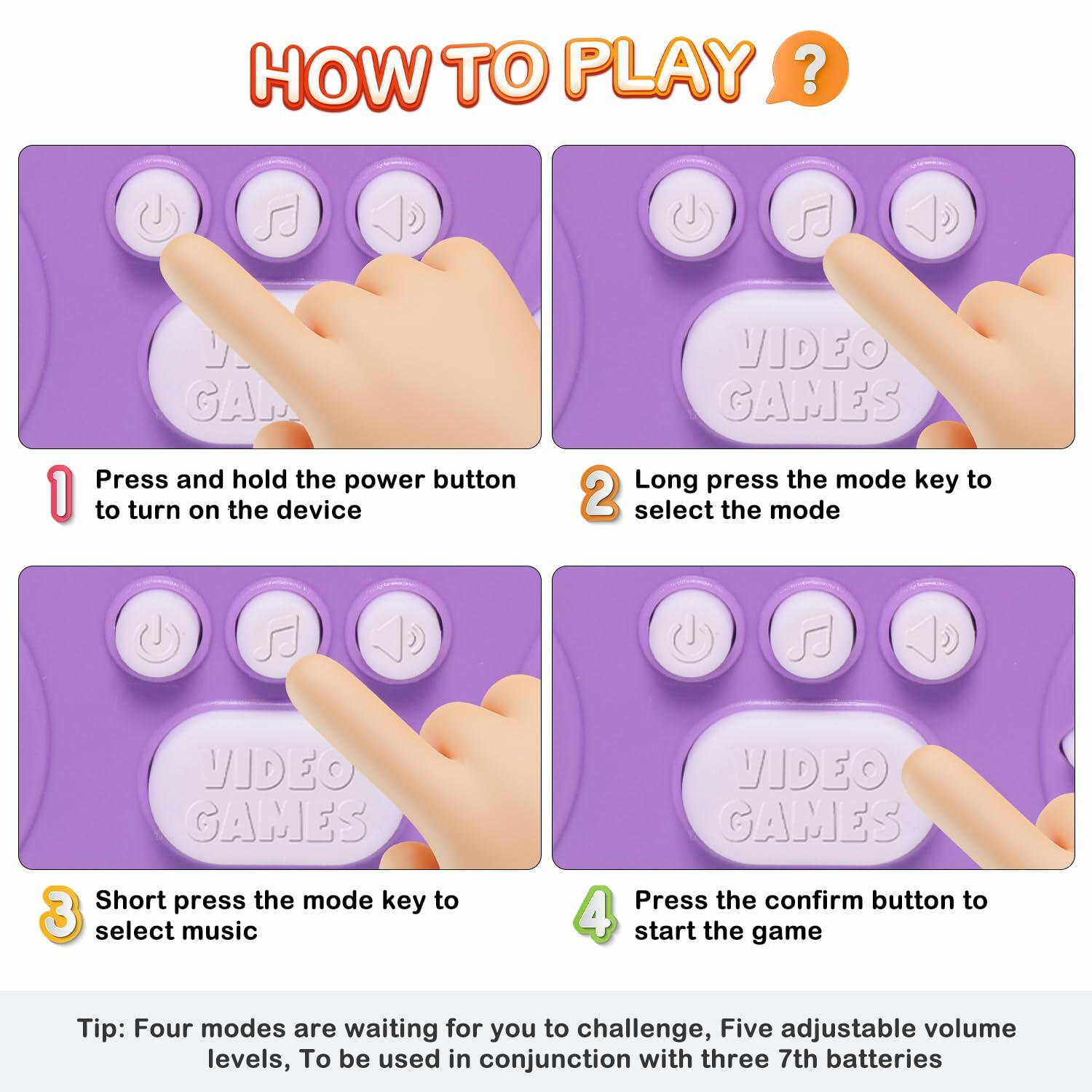 HOW TO PLAY ?

VIDEO GAMES

1 Press and hold the power button to turn on the device

VIDEO GAMES

2 Long press the mode key to select the mode

VIDEO GAMES

3 Short press the mode key to select music

VIDEO GAMES

4 Press the confirm button to start the game

Tip: Four modes are waiting for you to challenge, Five adjustable volume levels, To be used in conjunction with three 7th batteries