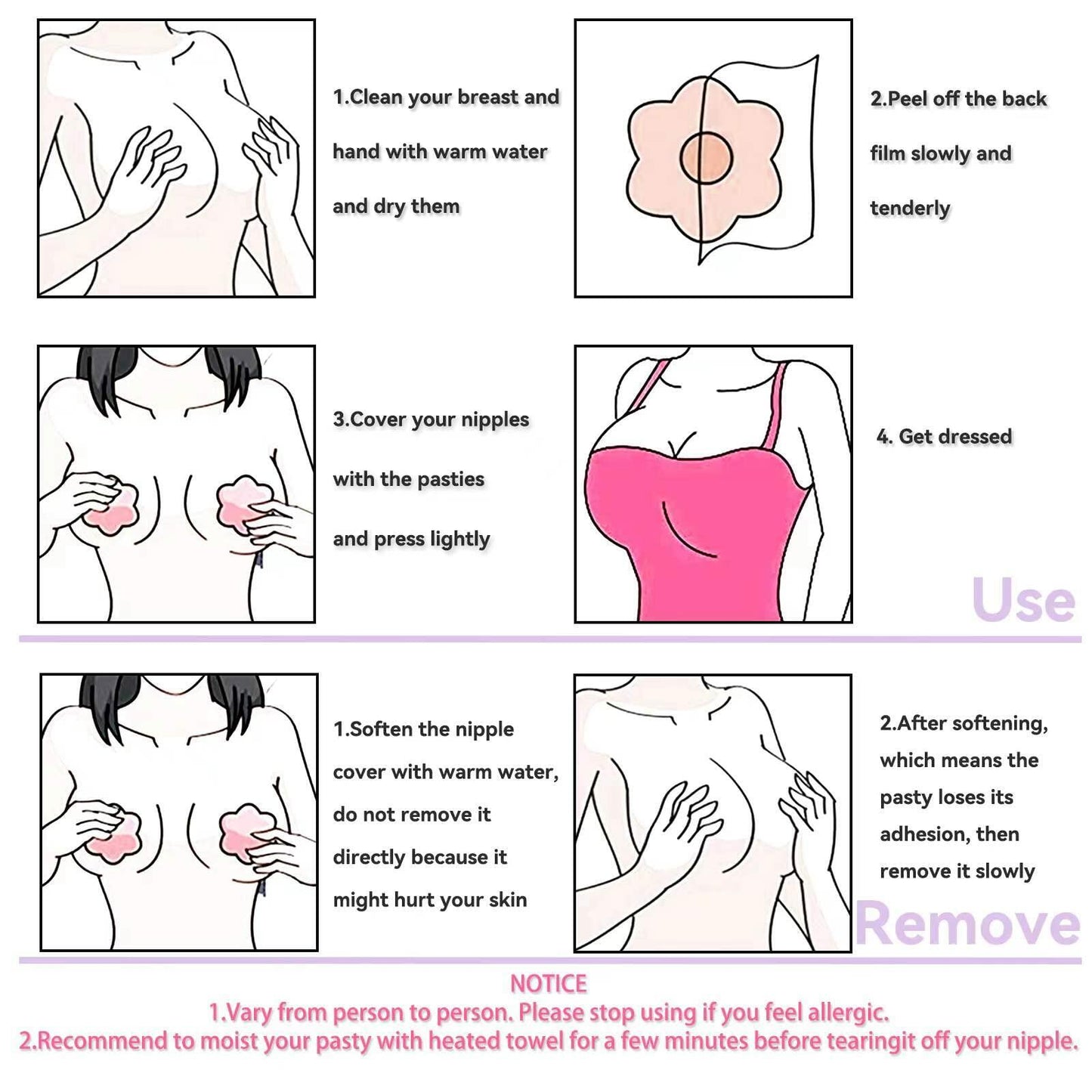 1.Clean your breast and hand with warm water and dry them

2.Peel off the back film slowly and tenderly

3.Cover your nipples with the pasties and press lightly

4. Get dressed

Use

1.Soften the nipple cover with warm water, do not remove it directly because it might hurt your skin

2.After softening, which means the pasty loses its adhesion, then remove it slowly

Remove

NOTICE
1.Vary from person to person. Please stop using if you feel allergic.
2.Recommend to moist your pasty with heated towel for a few minutes before tearingit off your nipple.