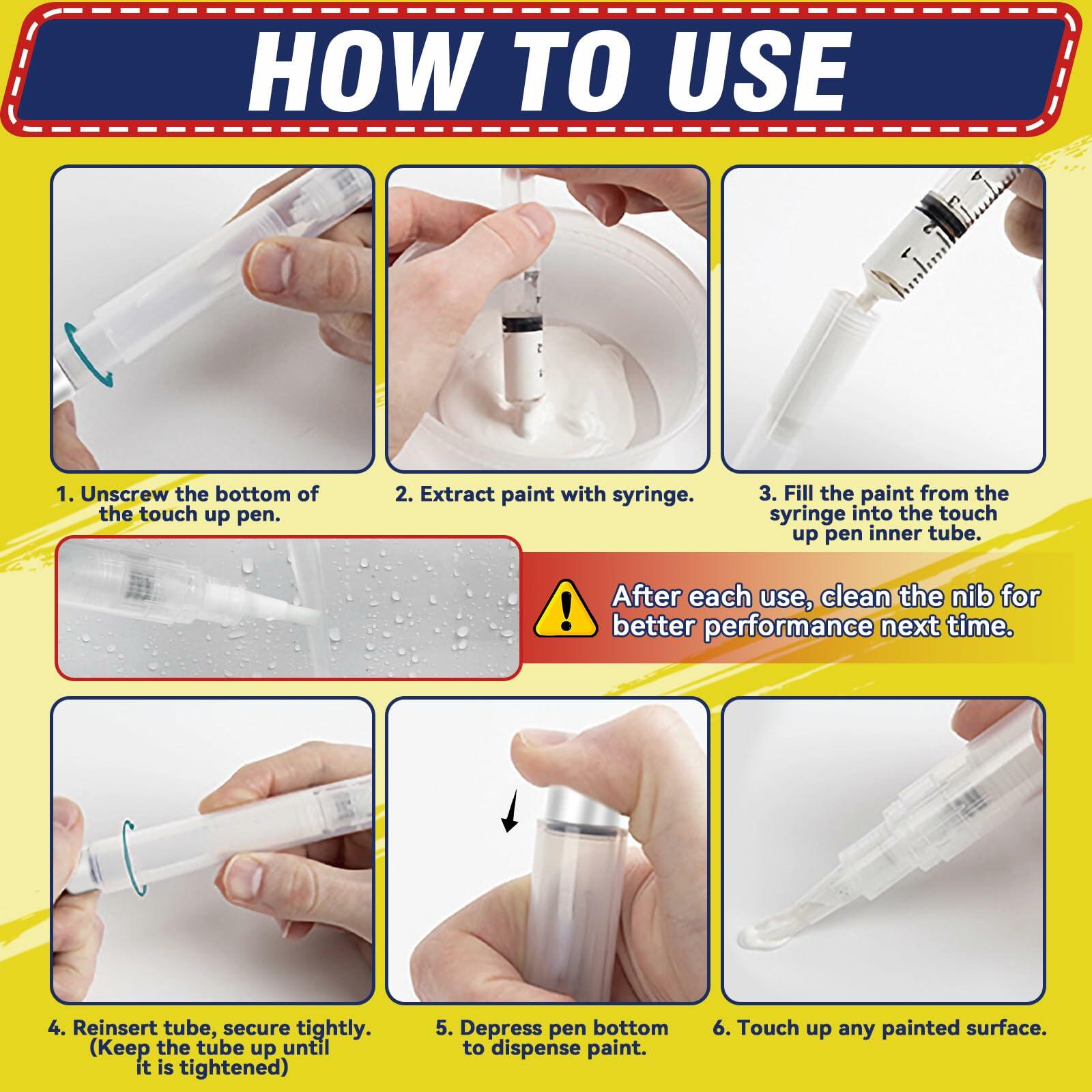 HOW TO USE

1. Unscrew the bottom of the touch up pen.

2. Extract paint with syringe.

3. Fill the paint from the syringe into the touch up pen inner tube.

After each use, clean the nib for better performance next time.

4. Reinsert tube, secure tightly. (Keep the tube up until it is tightened)

5. Depress pen bottom to dispense paint.

6. Touch up any painted surface.