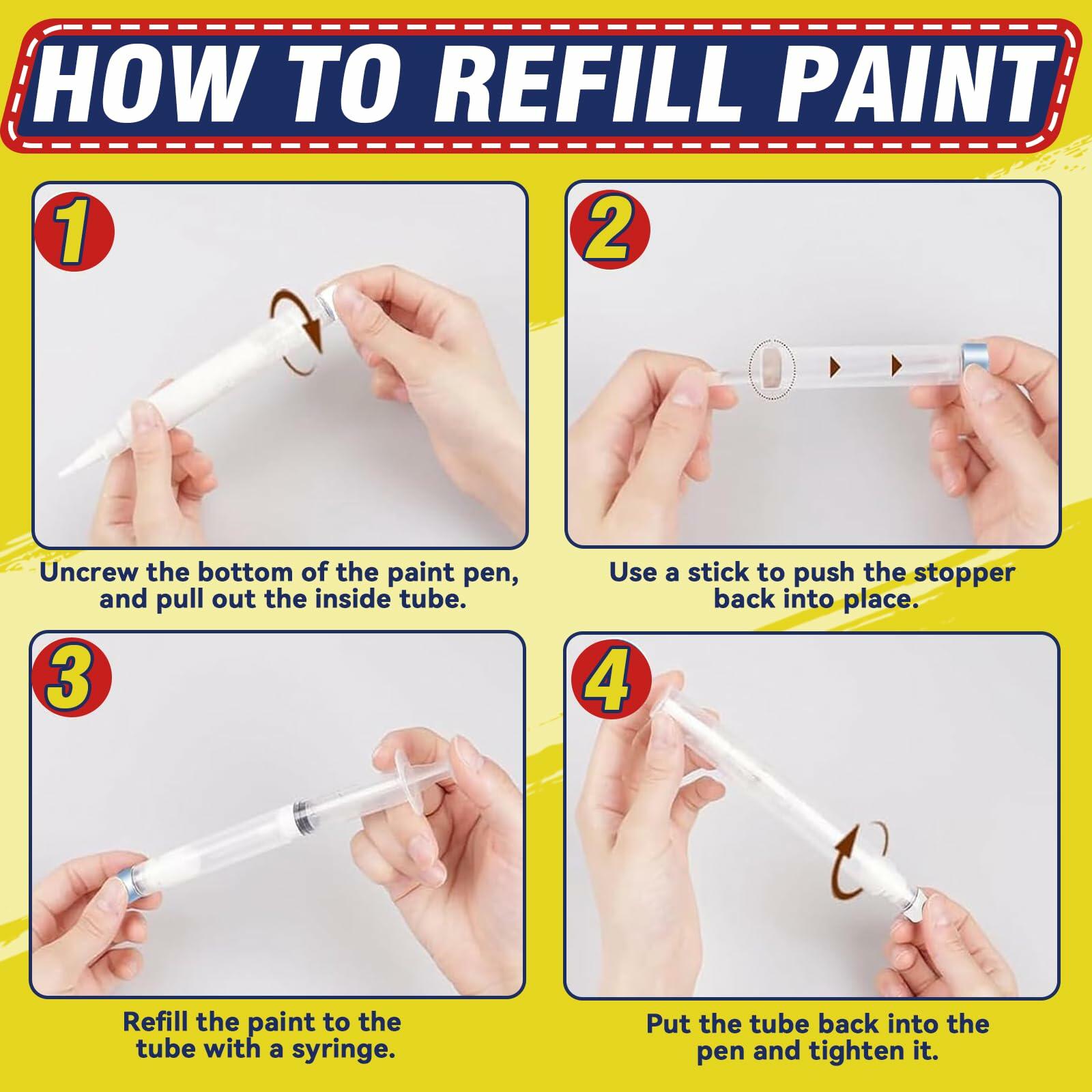 HOW TO REFILL PAINT

1

Uncrew the bottom of the paint pen, and pull out the inside tube.

2

Use a stick to push the stopper back into place.

3

Refill the paint to the tube with a syringe.

4

Put the tube back into the pen and tighten it.