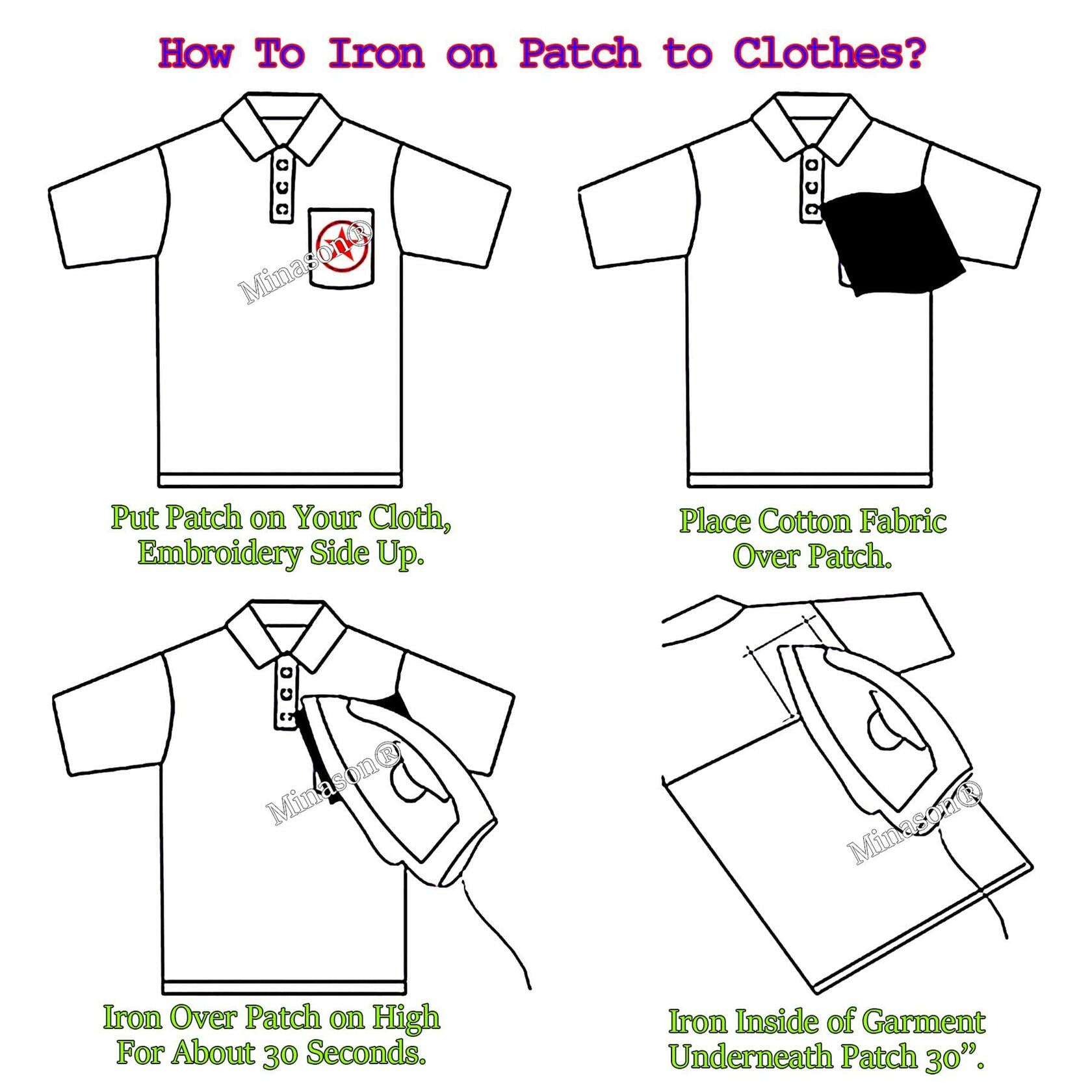 How To Iron on Patch to Clothes?

Minason®

Put Patch on Your Cloth, Embroidery Side Up.

Place Cotton Fabric Over Patch.

Minason®

Iron Over Patch on High For About 30 Seconds.

Minason®

Iron Inside of Garment Underneath Patch 30”.