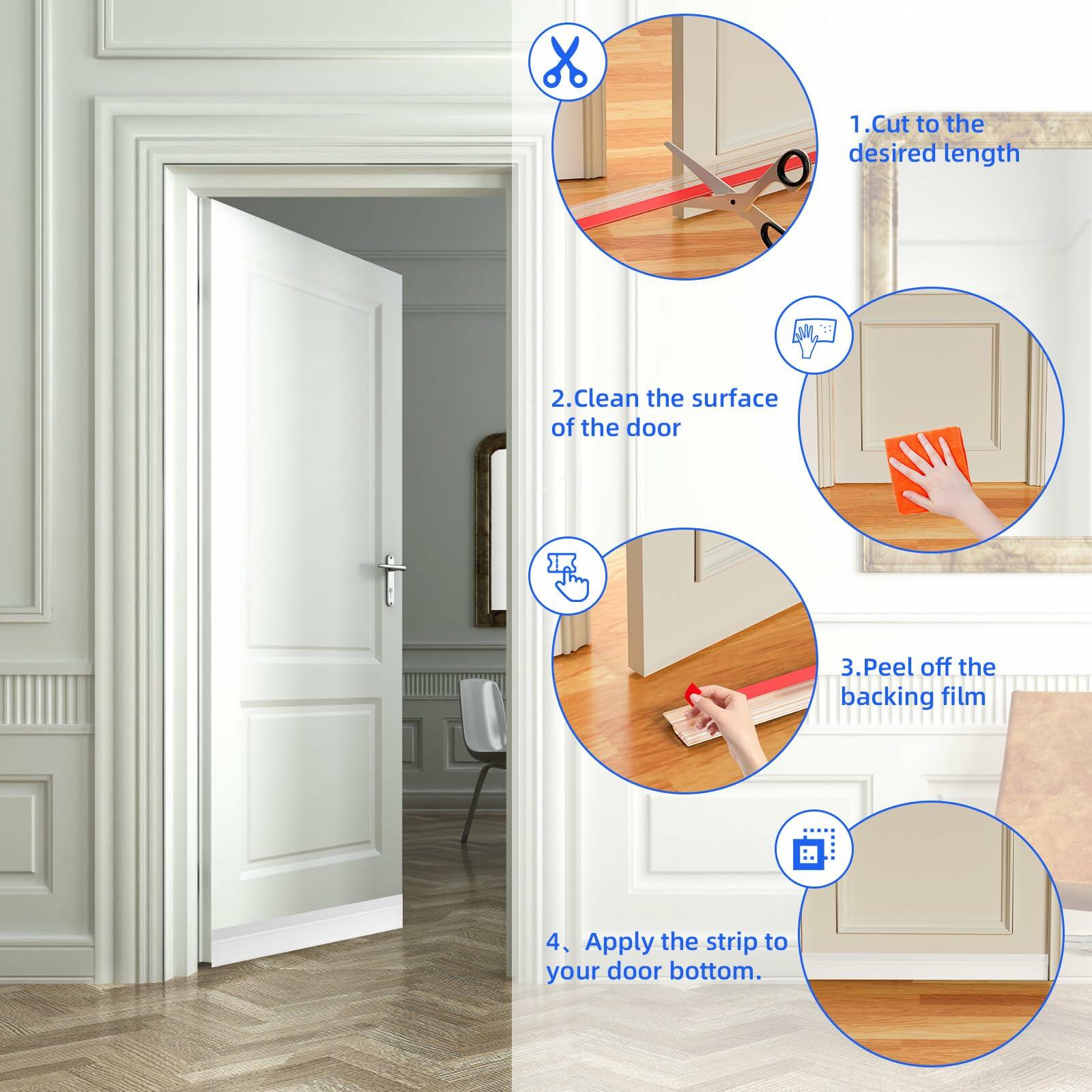 1.Cut to the desired length

2.Clean the surface of the door

3.Peel off the backing film

4、Apply the strip to your door bottom.