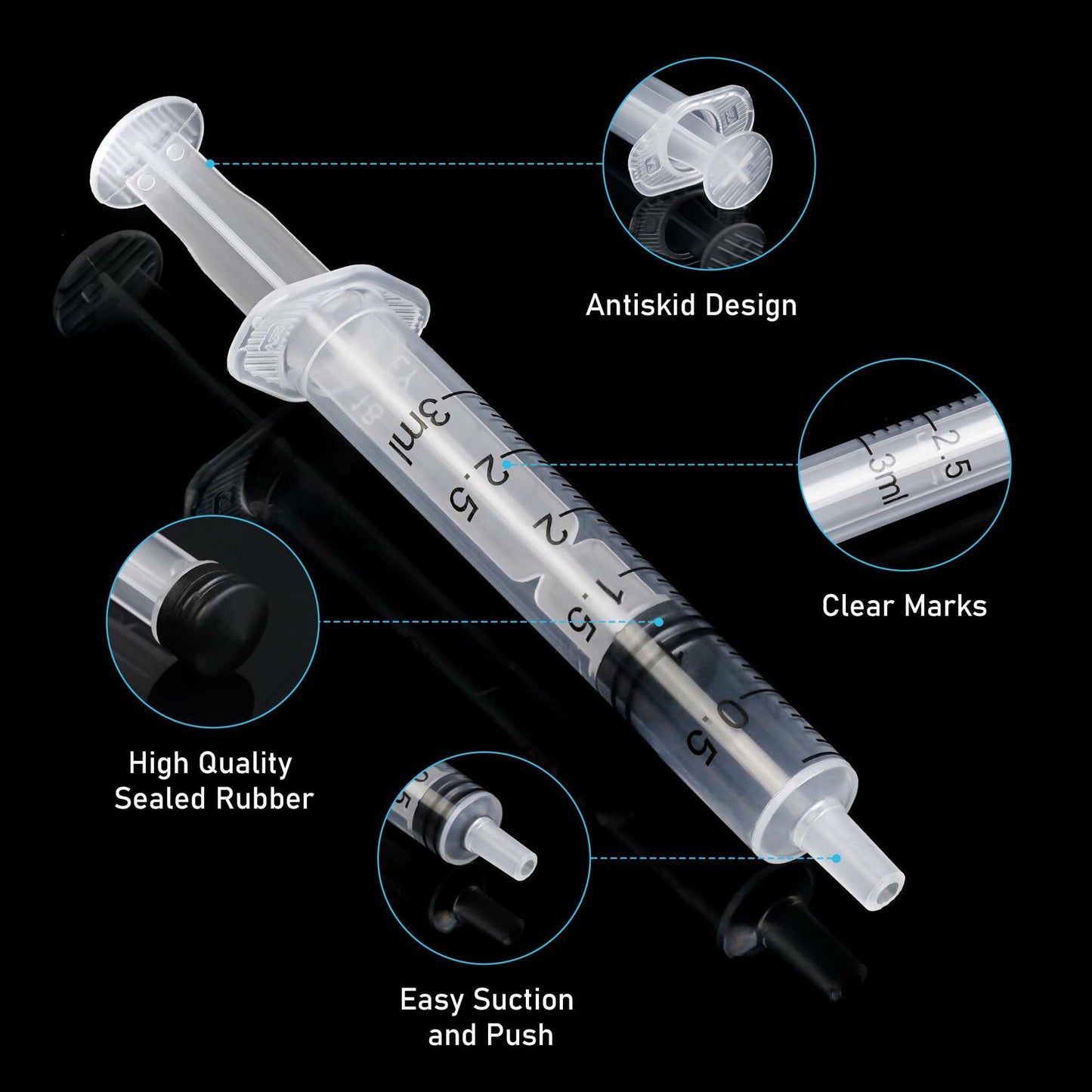 Antiskid Design

3ml
2.5
2
1.5
1
0.5

2.5
3ml

Clear Marks

High Quality
Sealed Rubber

Easy Suction
and Push