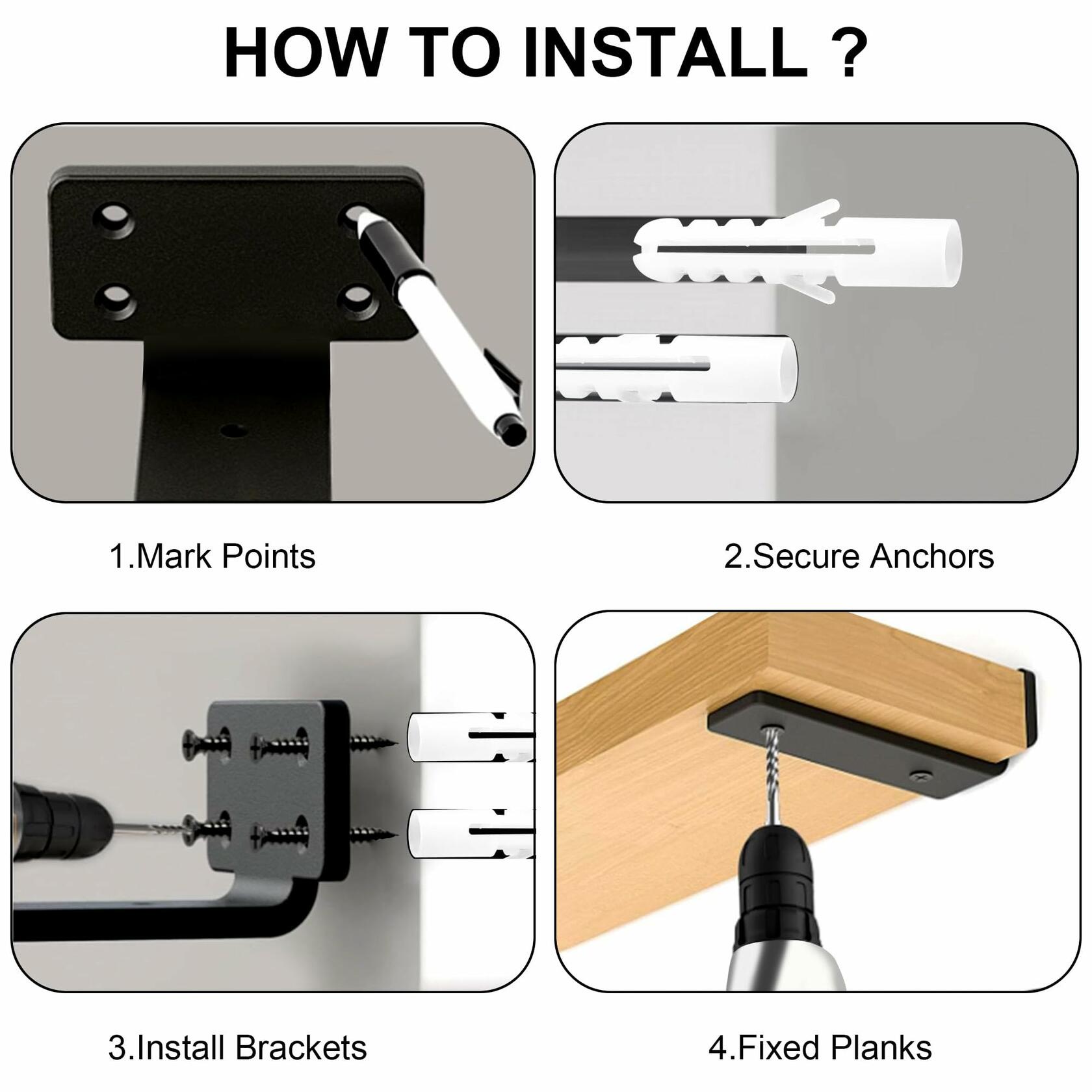 HOW TO INSTALL ?

1.Mark Points

2.Secure Anchors

3.Install Brackets

4.Fixed Planks