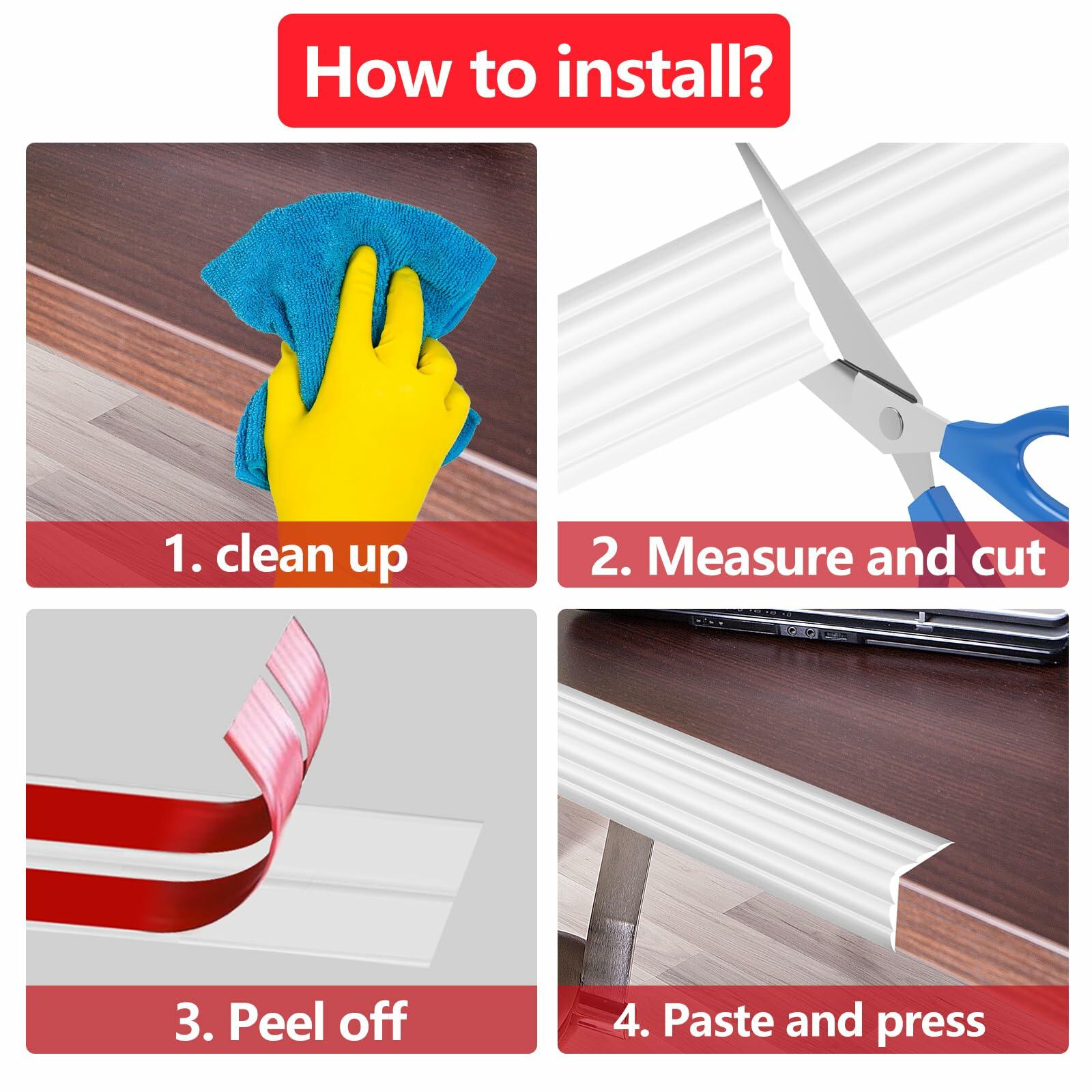 How to install?

1. clean up

2. Measure and cut

3. Peel off

4. Paste and press