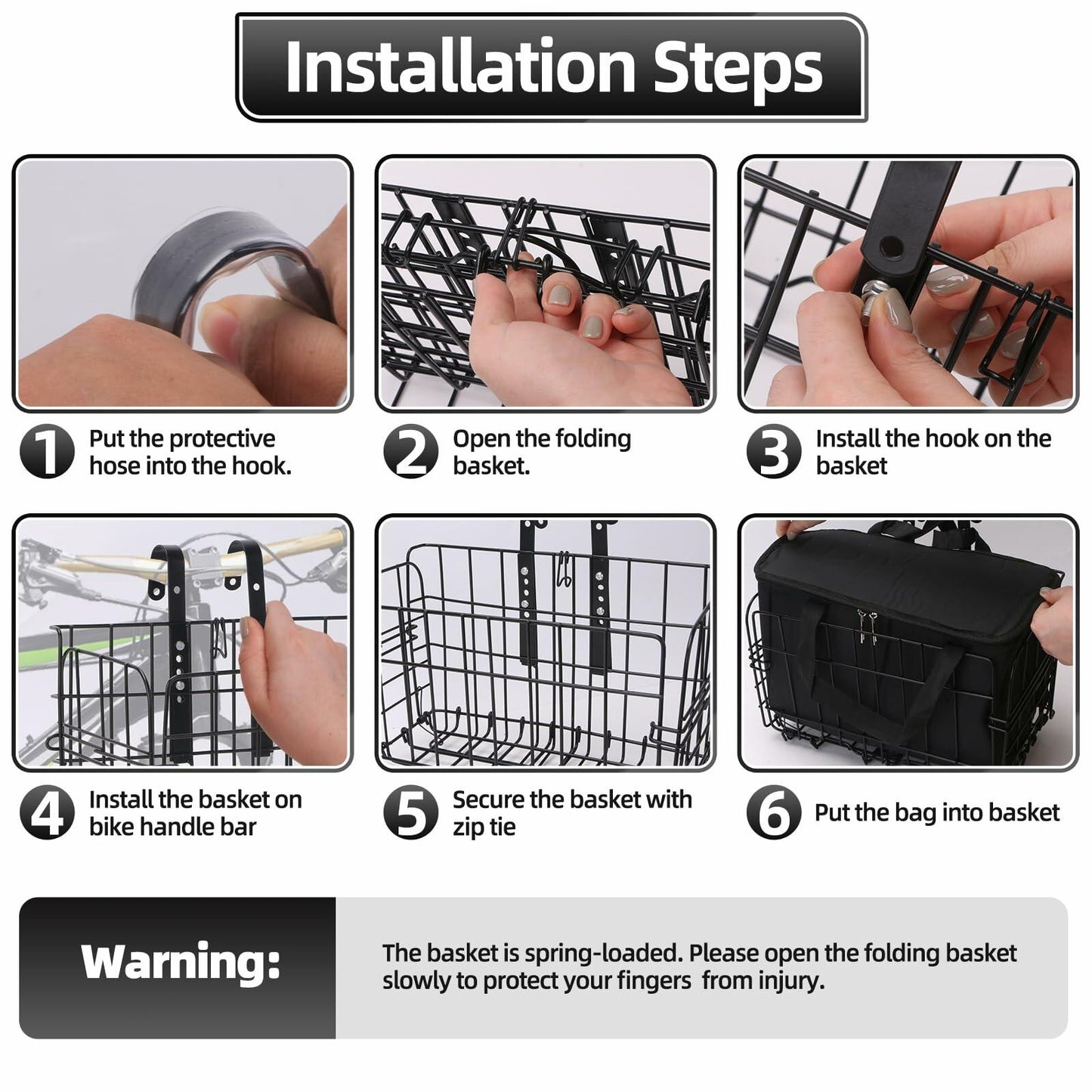 Installation Steps

1 Put the protective hose into the hook.

2 Open the folding basket.

3 Install the hook on the basket

4 Install the basket on bike handle bar

5 Secure the basket with zip tie

6 Put the bag into basket

Warning:

The basket is spring-loaded. Please open the folding basket slowly to protect your fingers from injury.