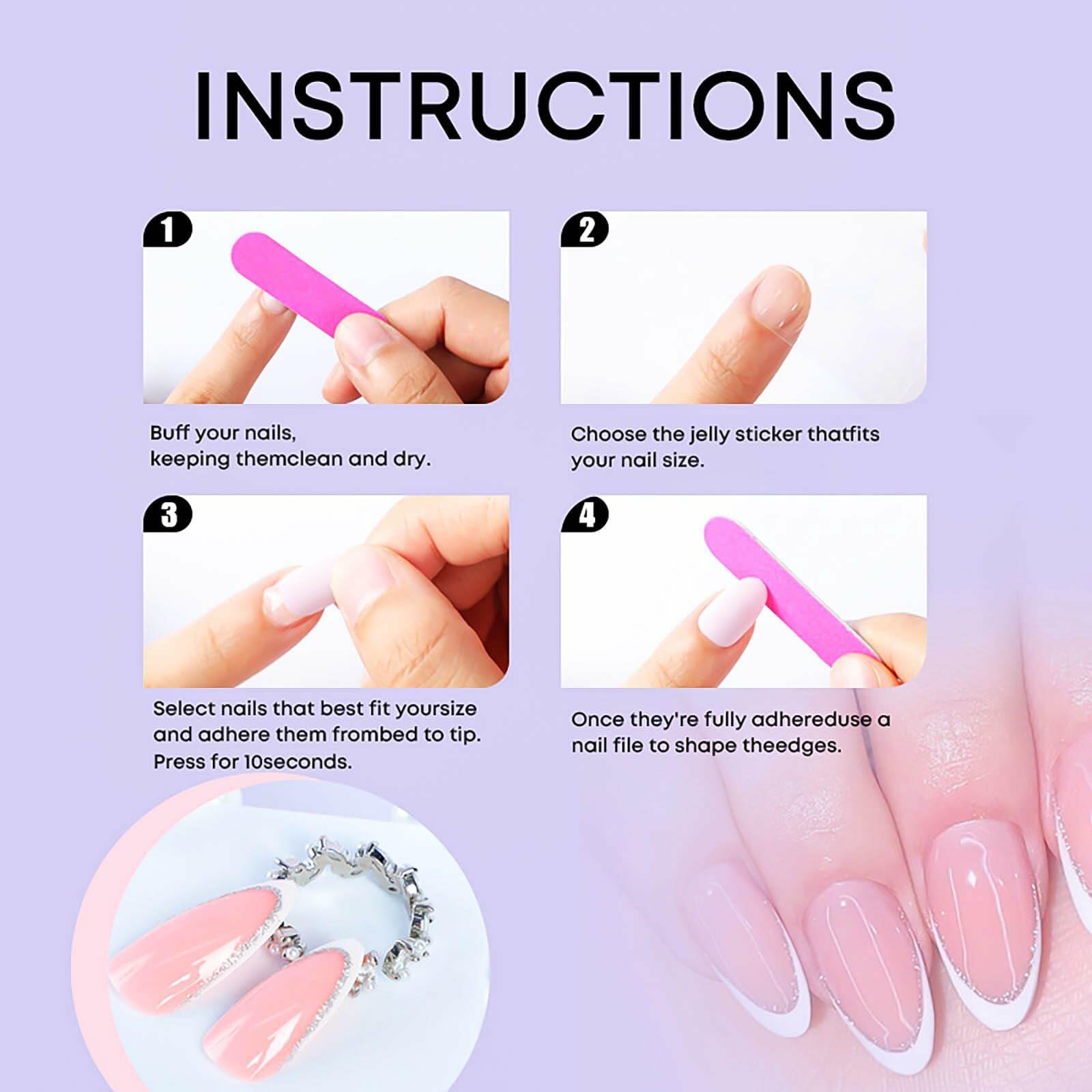 INSTRUCTIONS

1

Buff your nails,
keeping themclean and dry.

2

Choose the jelly sticker thatfits your nail size.

3

Select nails that best fit yoursize and adhere them frombed to tip. Press for 10seconds.

4

Once they're fully adhereduse a nail file to shape theedges.