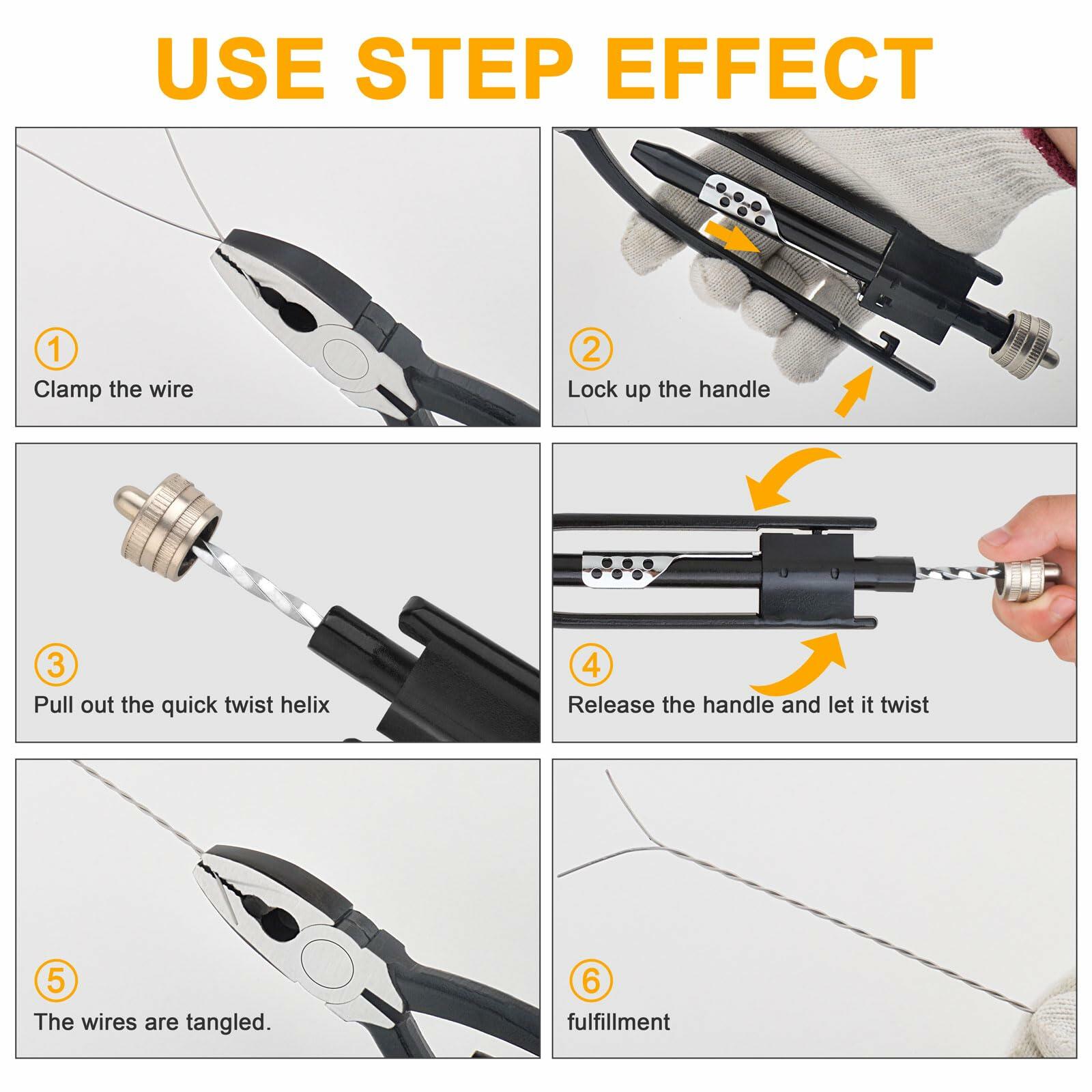 USE STEP EFFECT

①
Clamp the wire

②
Lock up the handle

③
Pull out the quick twist helix

④
Release the handle and let it twist

⑤
The wires are tangled.

⑥
fulfillment