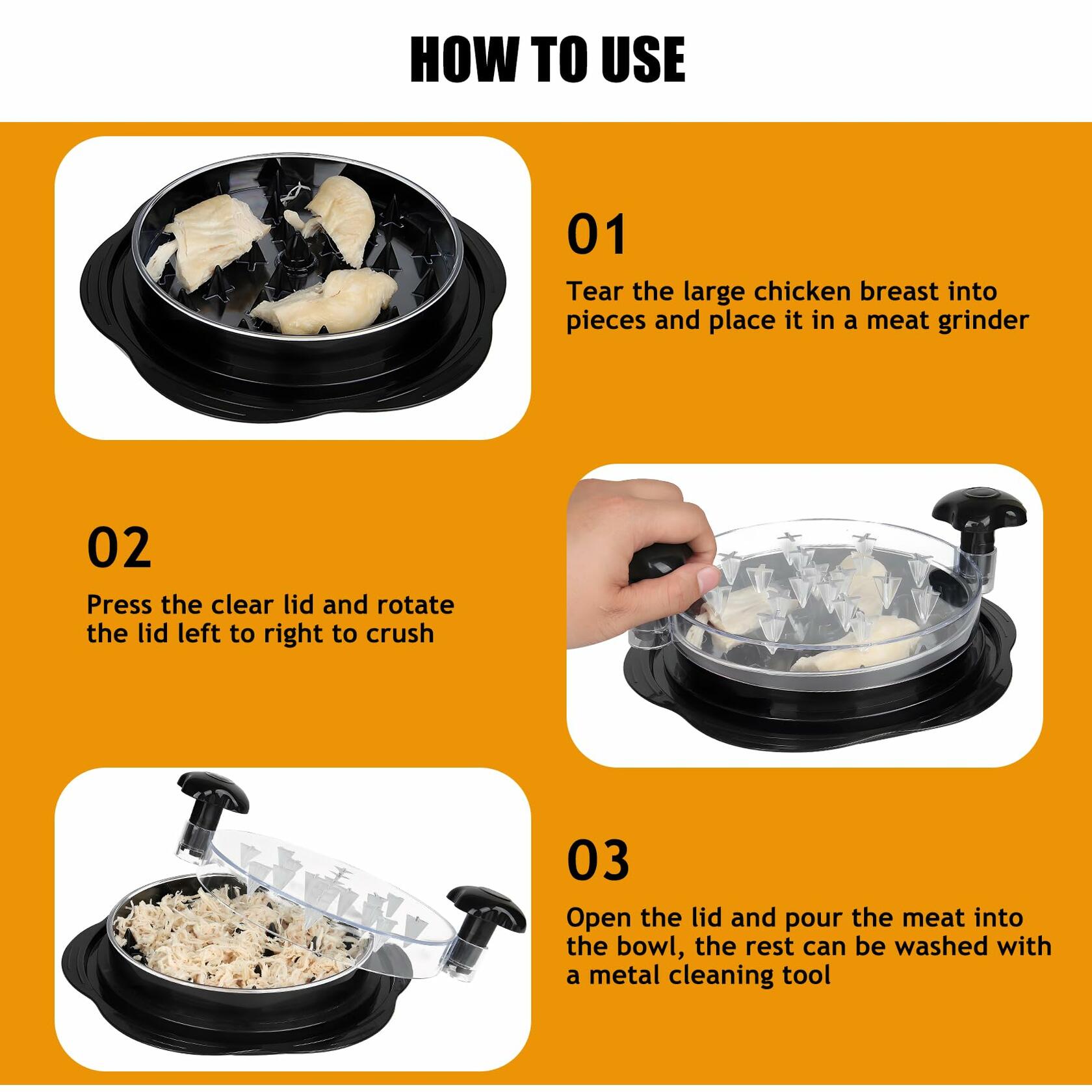 HOW TO USE

01

Tear the large chicken breast into pieces and place it in a meat grinder

02

Press the clear lid and rotate the lid left to right to crush

03

Open the lid and pour the meat into the bowl, the rest can be washed with a metal cleaning tool